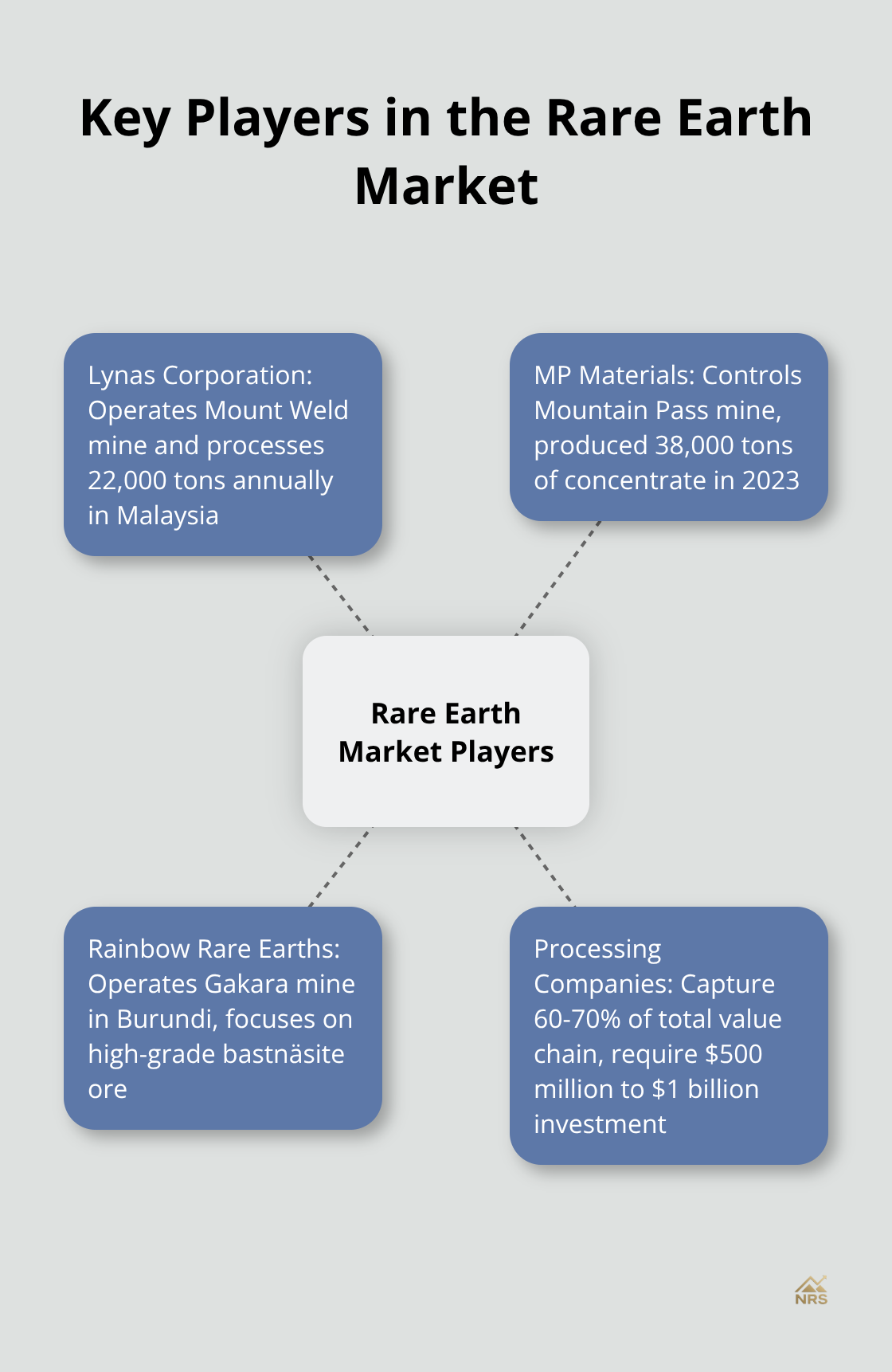 Key Players in the Rare Earth Market

Lynas Corporation: Operates Mount Weld mine and processes 22,000 tons annually in Malaysia

MP Materials: Controls Mountain Pass mine, produced 38,000 tons of concentrate in 2023

Rare Earth Market Players

Rainbow Rare Earths: Operates Gakara mine in Burundi, focuses on high-grade bastnäsite ore

Processing Companies: Capture 60-70% of total value chain, require \$500 million to \$1 billion investment

NRS