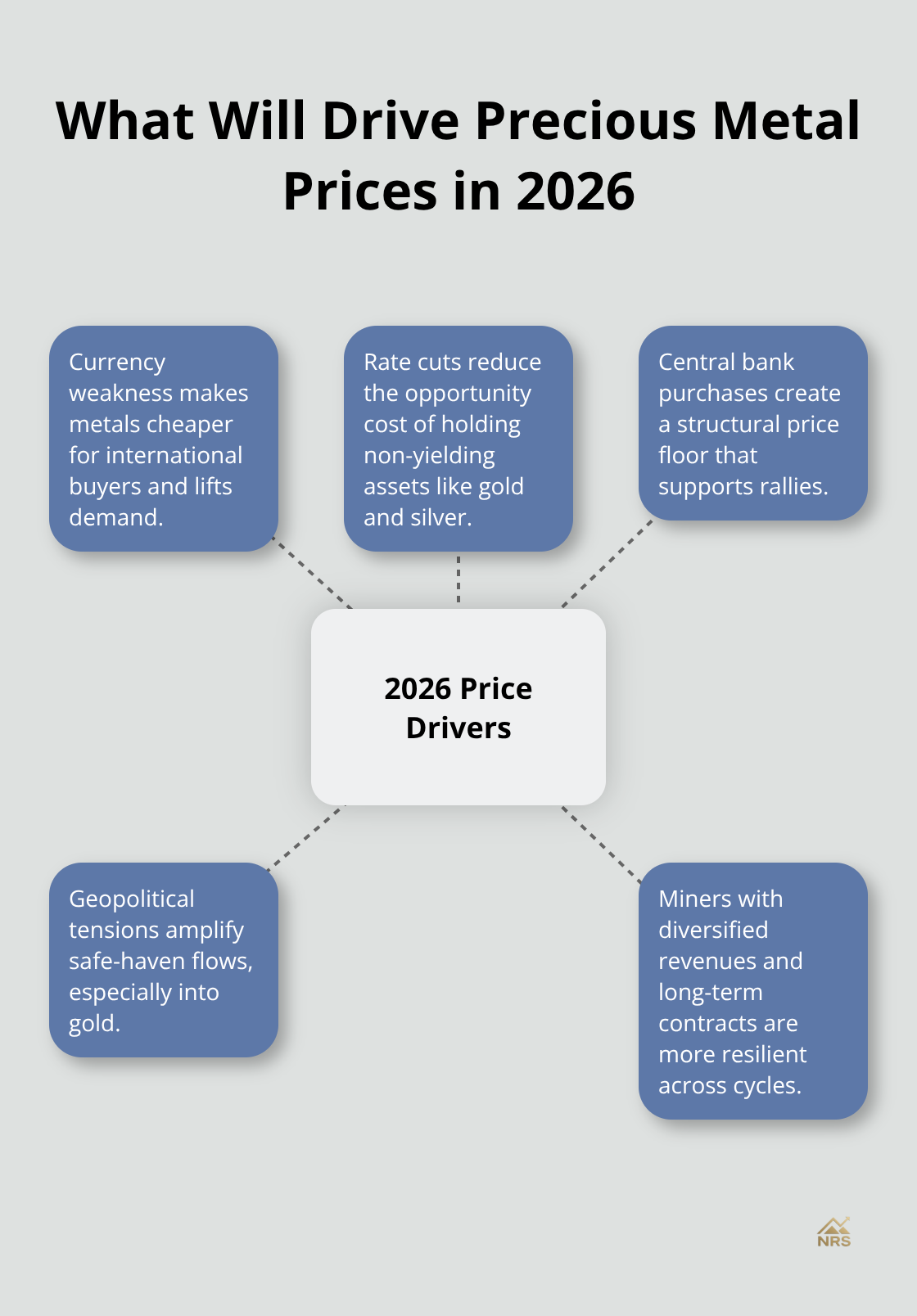 What Will Drive Precious Metal Prices in 2026

Currency weakness makes metals cheaper for international buyers and lifts demand.

Rate cuts reduce the opportunity cost of holding non-yielding assets like gold and silver.

Central bank purchases create a structural price floor that supports rallies.

2026 Price Drivers

Geopolitical tensions amplify safe-haven flows, especially into gold.

Miners with diversified revenues and long-term contracts are more resilient across cycles.

NRS