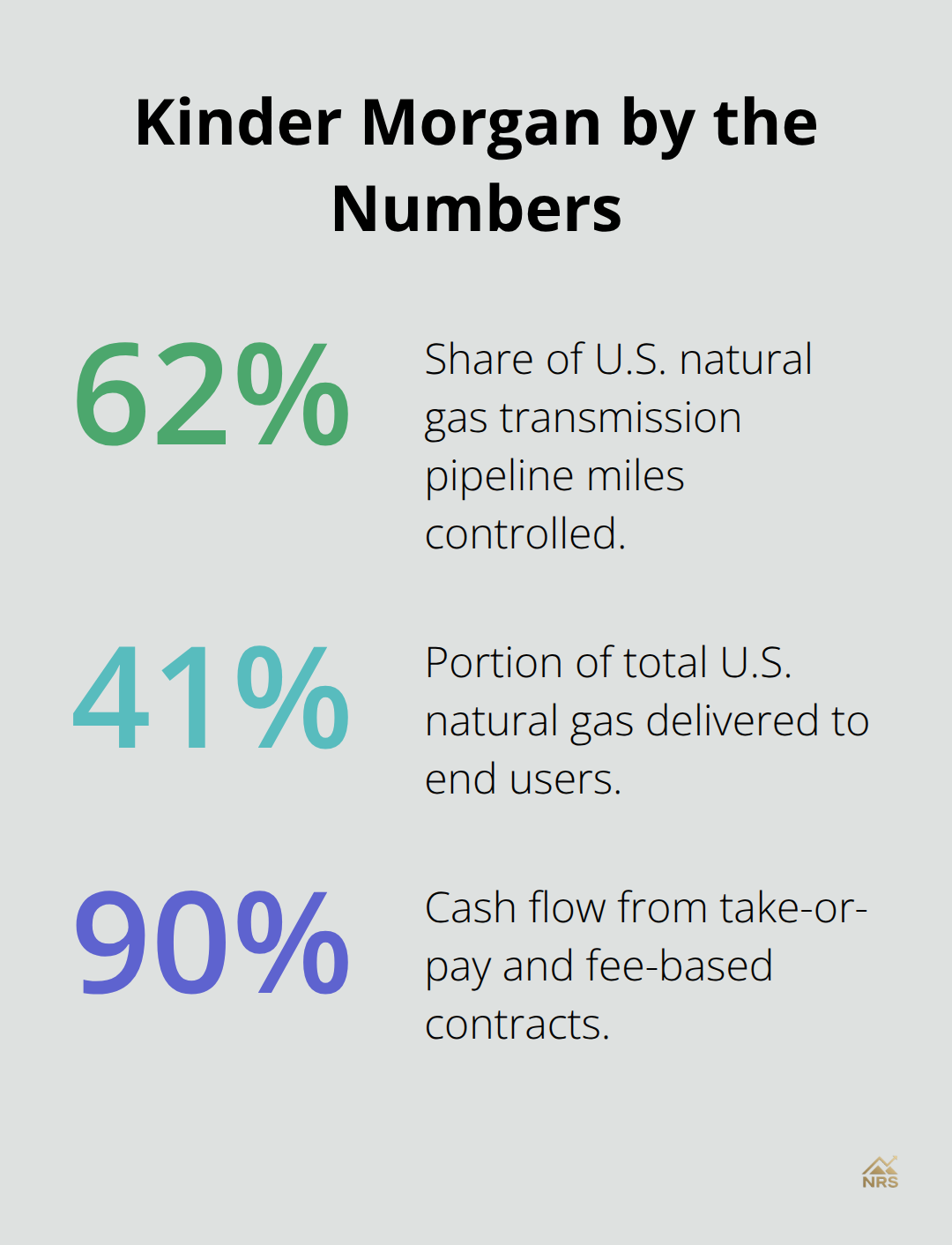 Kinder Morgan by the Numbers

62%

Share of U.S. natural gas transmission pipeline miles controlled.

41%

Portion of total U.S. natural gas delivered to end users.

90%

Cash flow from take-or-pay and fee-based contracts.

NRS