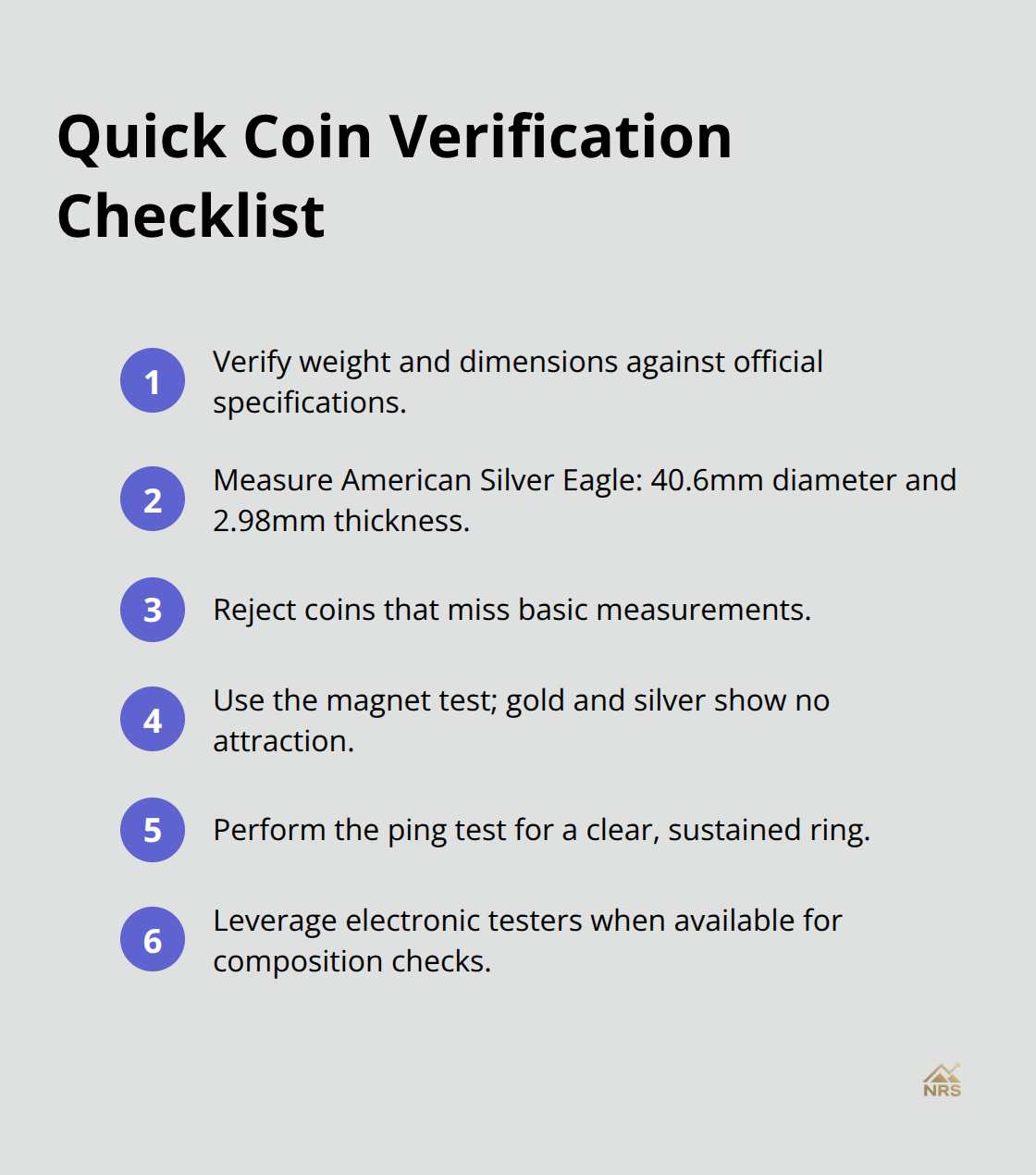 Quick Coin Verification Checklist

1 Verify weight and dimensions against official specifications.

2 Measure American Silver Eagle: 40.6mm diameter and 2.98mm thickness.

3 Reject coins that miss basic measurements.

4 Use the magnet test; gold and silver show no attraction.

5 Perform the ping test for a clear, sustained ring.

6 Leverage electronic testers when available for composition checks.

NRS