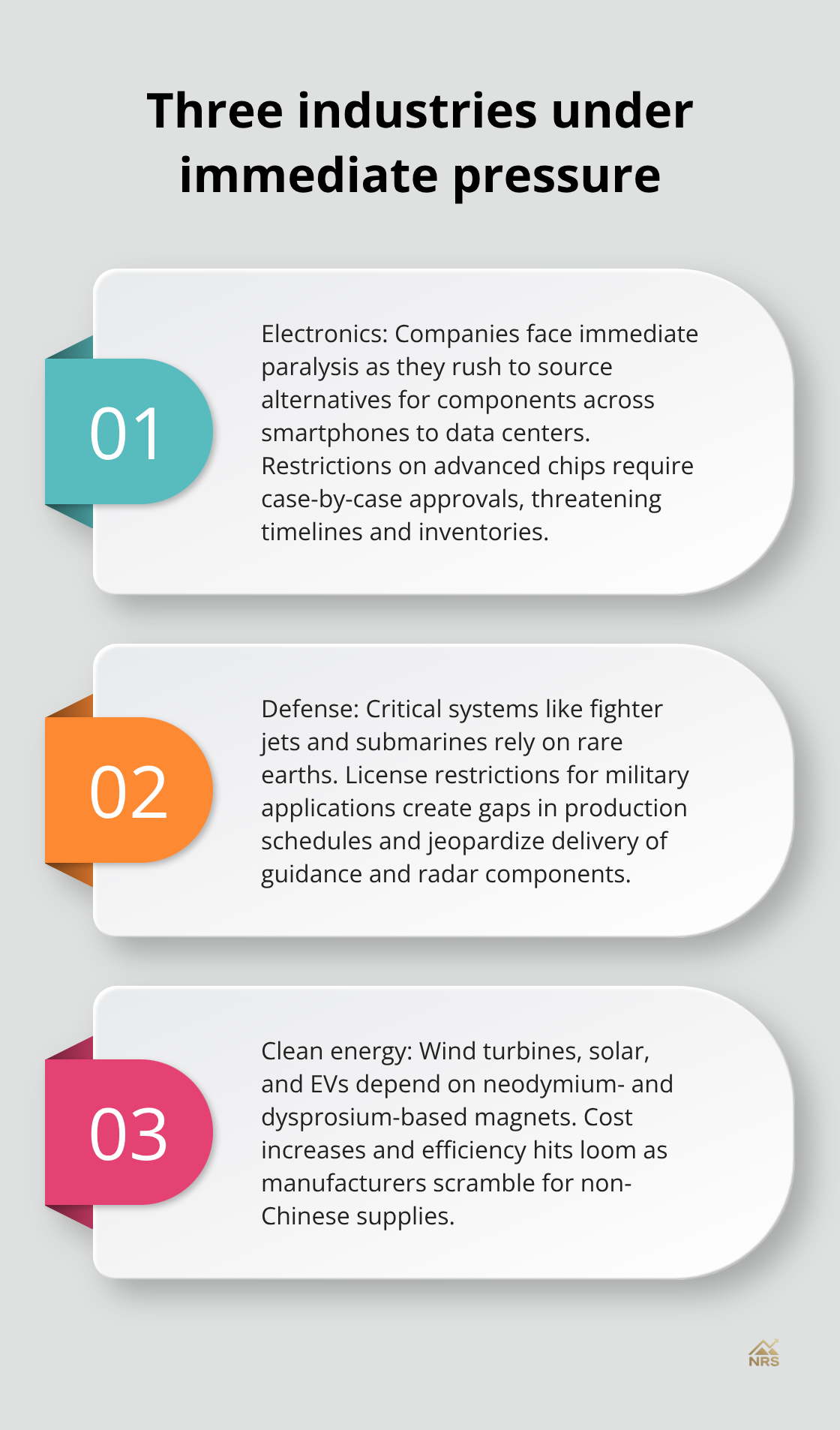 Three industries under immediate pressure

01

Electronics: Companies face immediate paralysis as they rush to source alternatives for components across smartphones to data centers. Restrictions on advanced chips require case-by-case approvals, threatening timelines and inventories.

02

Defense: Critical systems like fighter jets and submarines rely on rare earths. License restrictions for military applications create gaps in production schedules and jeopardize delivery of guidance and radar components.

03

Clean energy: Wind turbines, solar, and EVs depend on neodymium- and dysprosium-based magnets. Cost increases and efficiency hits loom as manufacturers scramble for non-Chinese supplies.

NRS