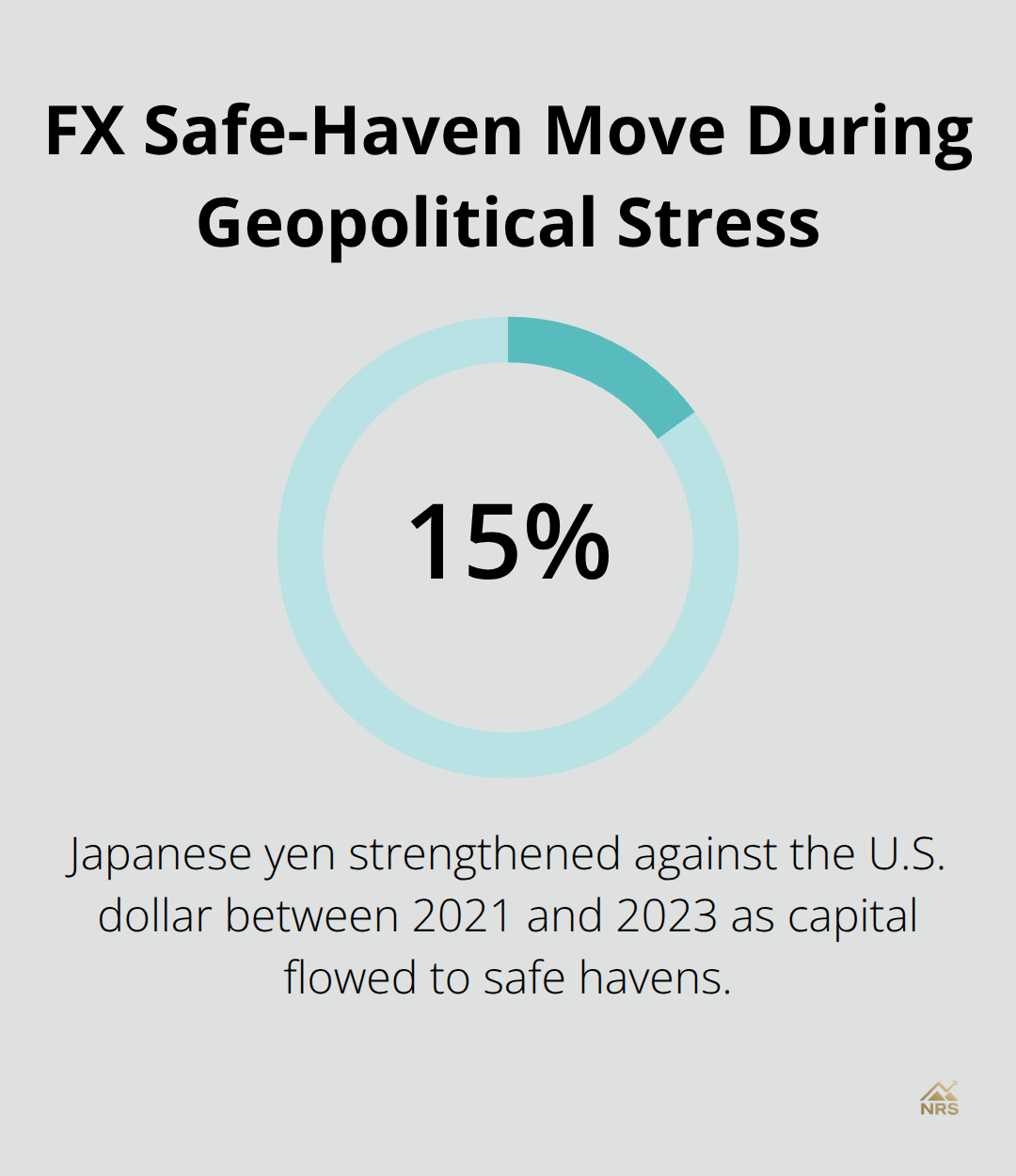 FX Safe-Haven Move During Geopolitical Stress

15%

Japanese yen strengthened against the U.S. dollar between 2021 and 2023 as capital flowed to safe havens.

NRS