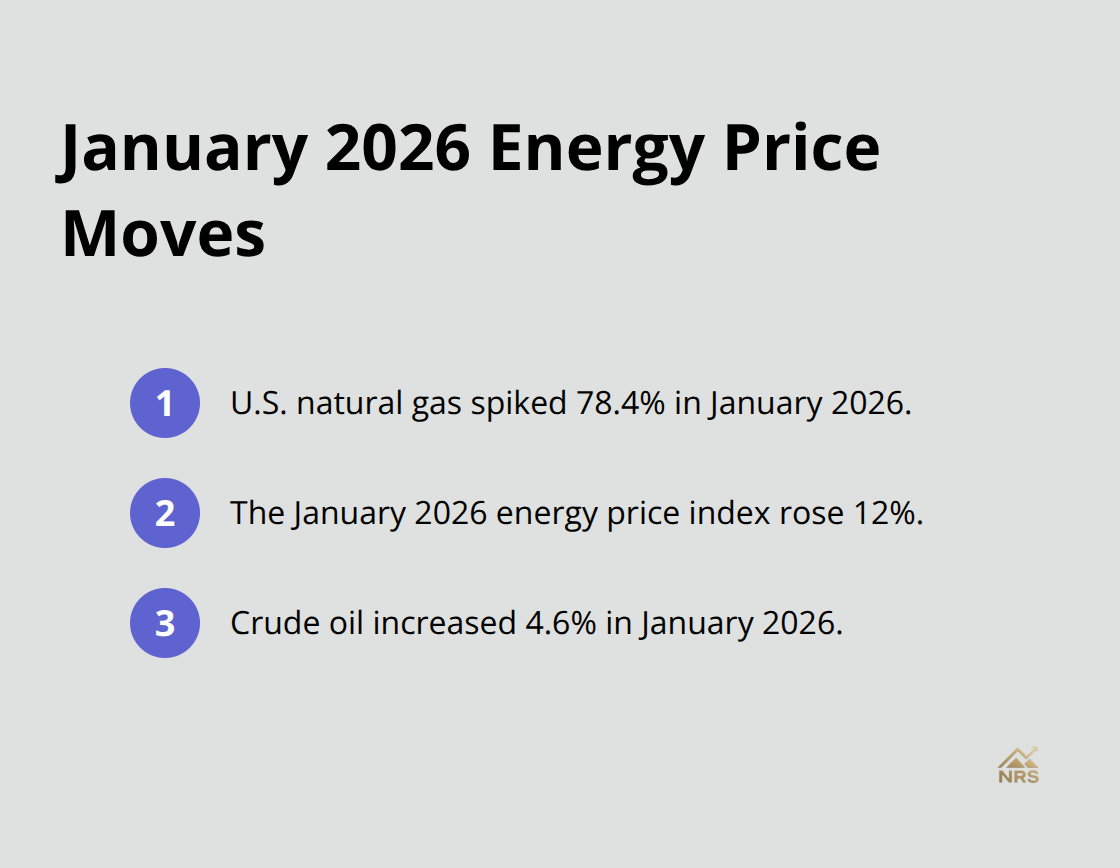 January 2026 Energy Price Moves

1 U.S. natural gas spiked 78.4% in January 2026.

2 The January 2026 energy price index rose 12%.

3 Crude oil increased 4.6% in January 2026.

NRS