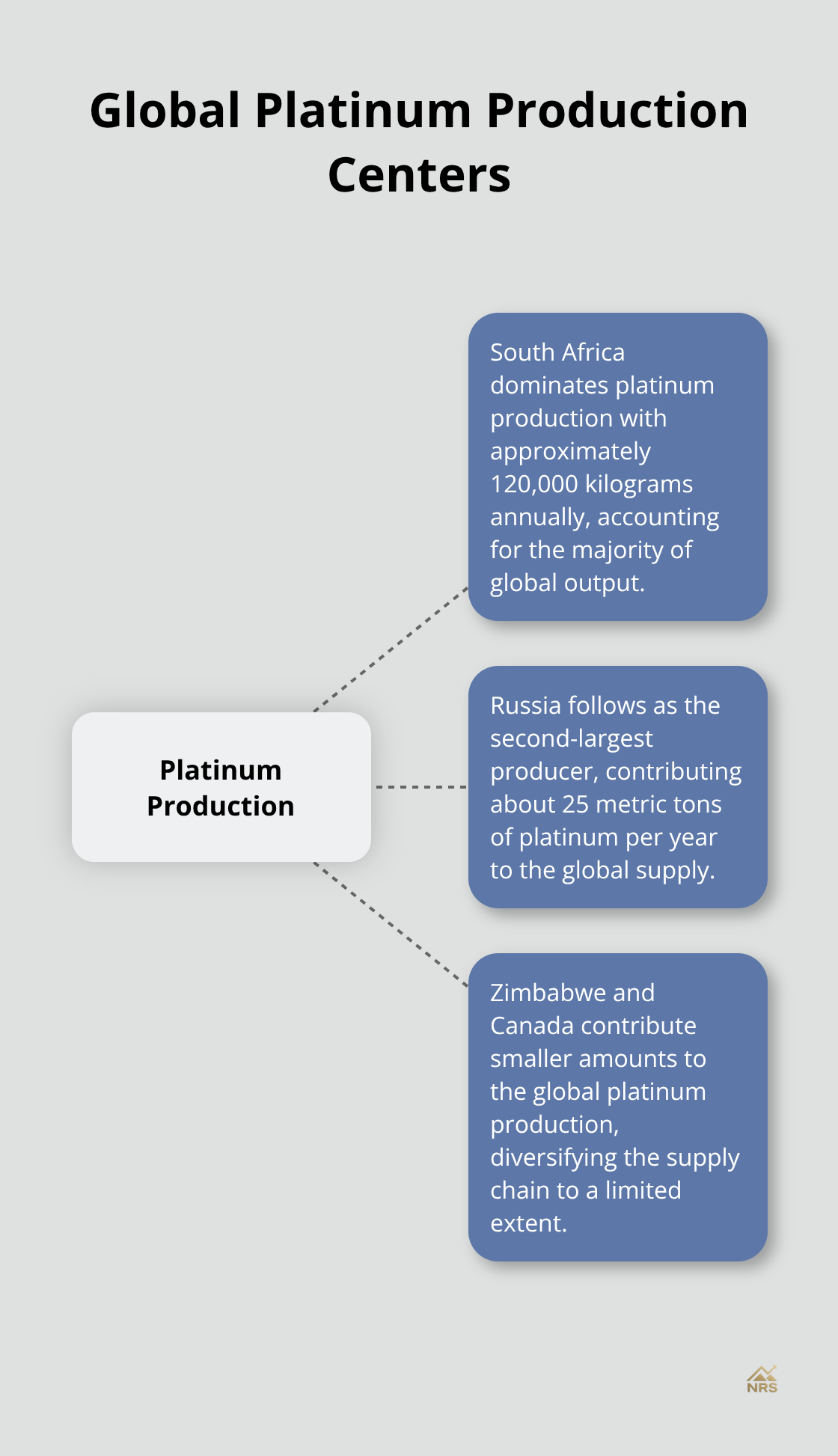 Global Platinum Production Centers

Platinum Production

South Africa dominates platinum production with approximately 120,000 kilograms annually, accounting for the majority of global output.

Russia follows as the second-largest producer, contributing about 25 metric tons of platinum per year to the global supply.

Zimbabwe and Canada contribute smaller amounts to the global platinum production, diversifying the supply chain to a limited extent.

NRS