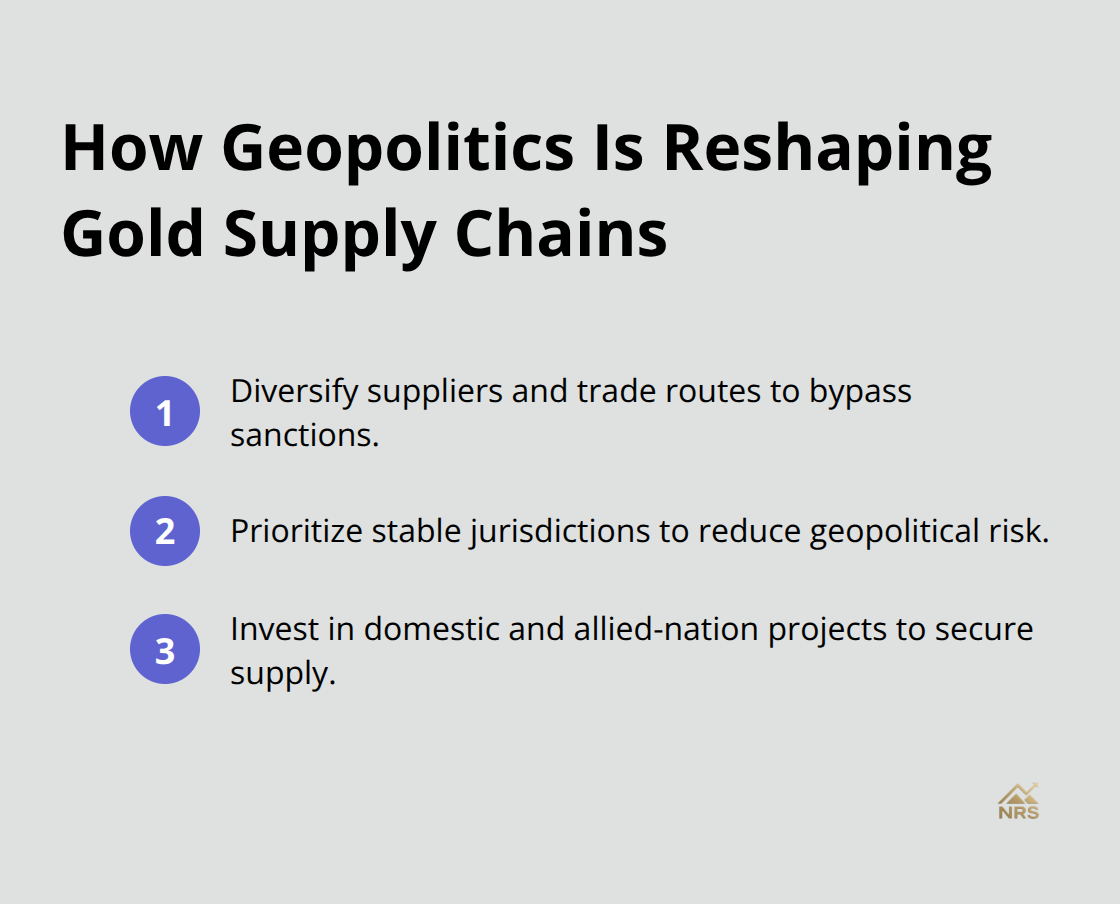 How Geopolitics Is Reshaping Gold Supply Chains

1 Diversify suppliers and trade routes to bypass sanctions.

2 Prioritize stable jurisdictions to reduce geopolitical risk.

3 Invest in domestic and allied-nation projects to secure supply.

NRS