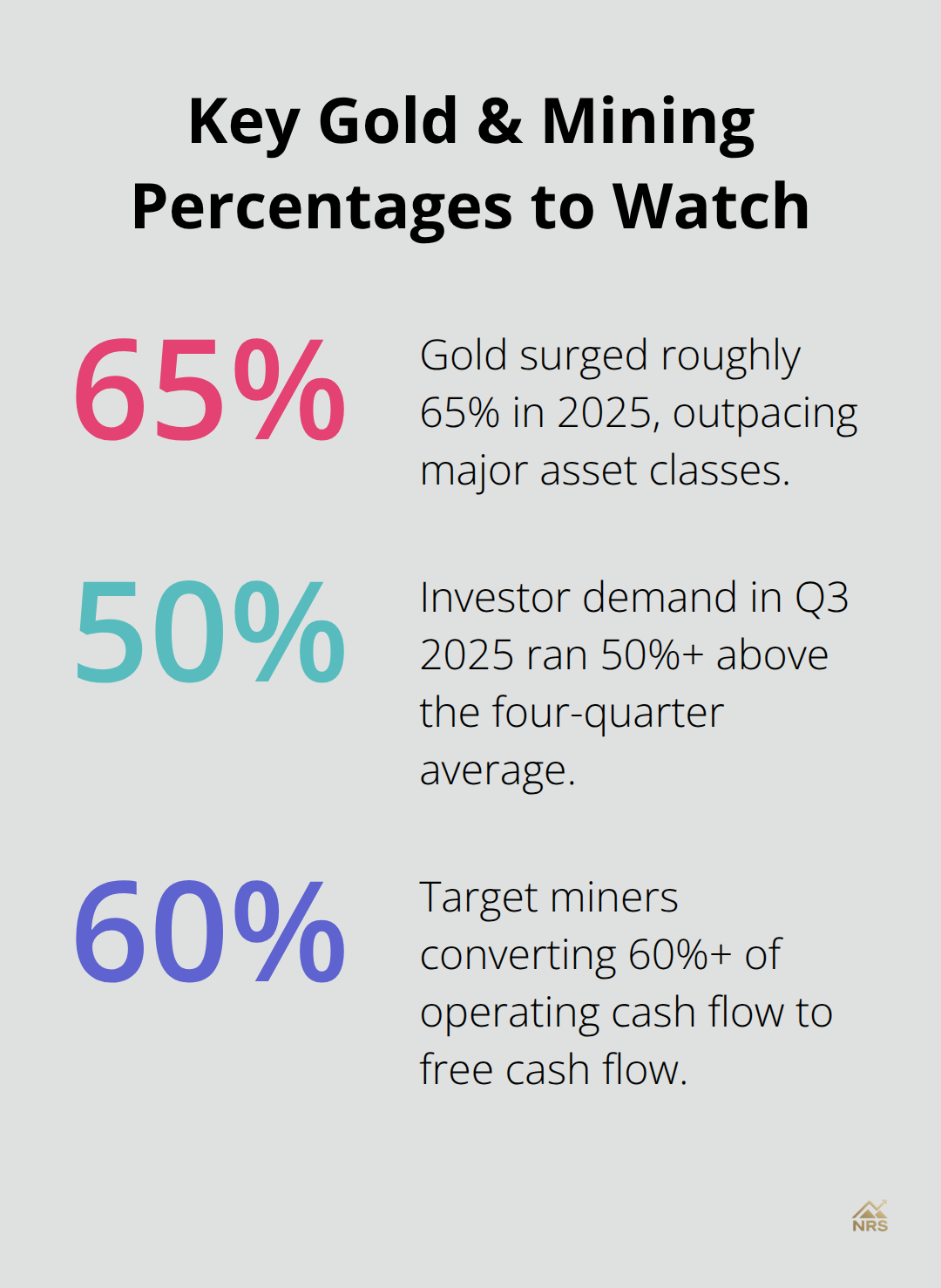 Key Gold & Mining Percentages to Watch

65%

Gold surged roughly 65% in 2025, outpacing major asset classes.

50%

Investor demand in Q3 2025 ran 50%+ above the four-quarter average.

60%

Target miners converting 60%+ of operating cash flow to free cash flow.

NRS