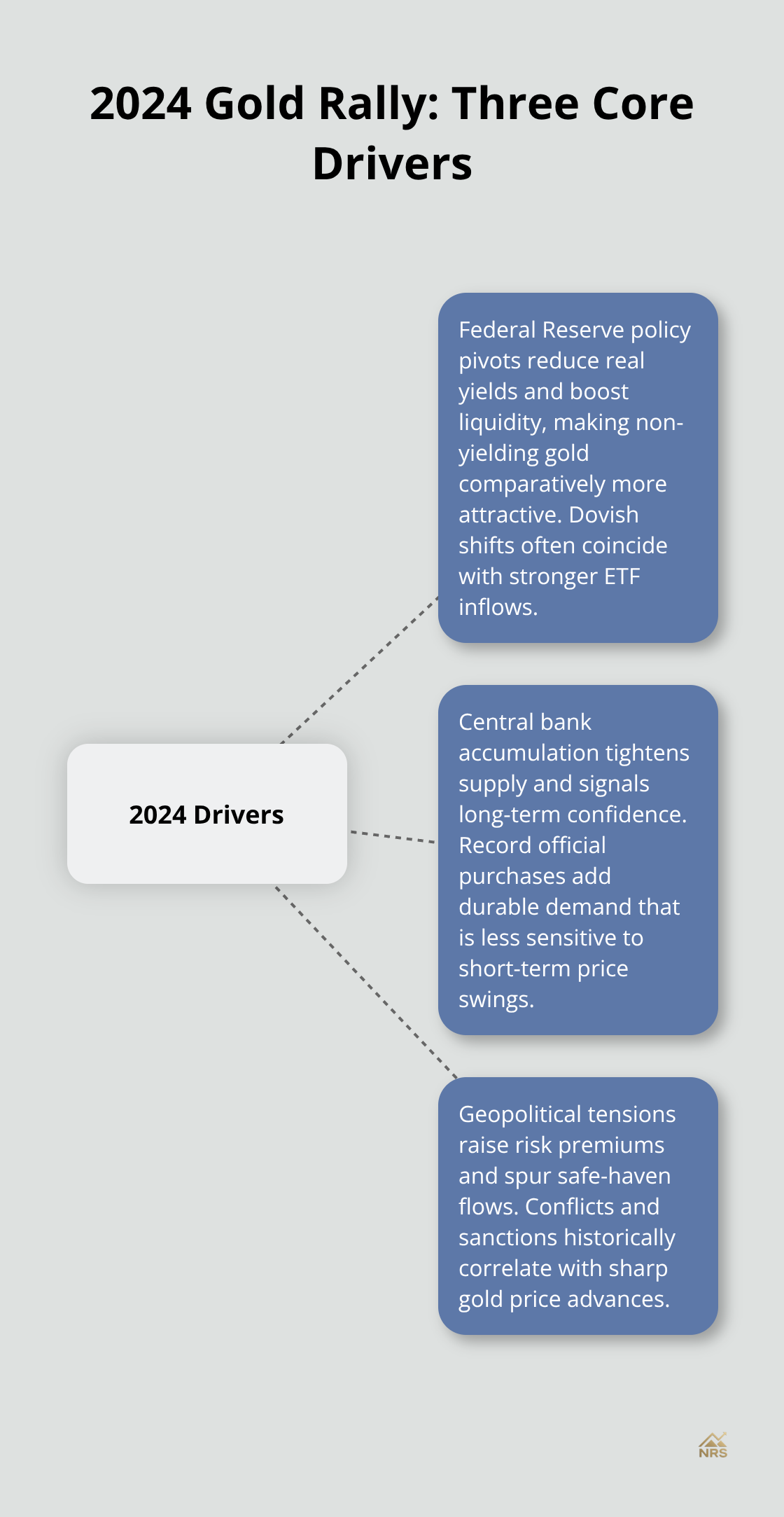 2024 Gold Rally: Three Core Drivers

2024 Drivers

Federal Reserve policy pivots reduce real yields and boost liquidity, making non-yielding gold comparatively more attractive. Dovish shifts often coincide with stronger ETF inflows.

Central bank accumulation tightens supply and signals long-term confidence. Record official purchases add durable demand that is less sensitive to short-term price swings.

Geopolitical tensions raise risk premiums and spur safe-haven flows. Conflicts and sanctions historically correlate with sharp gold price advances.

NRS