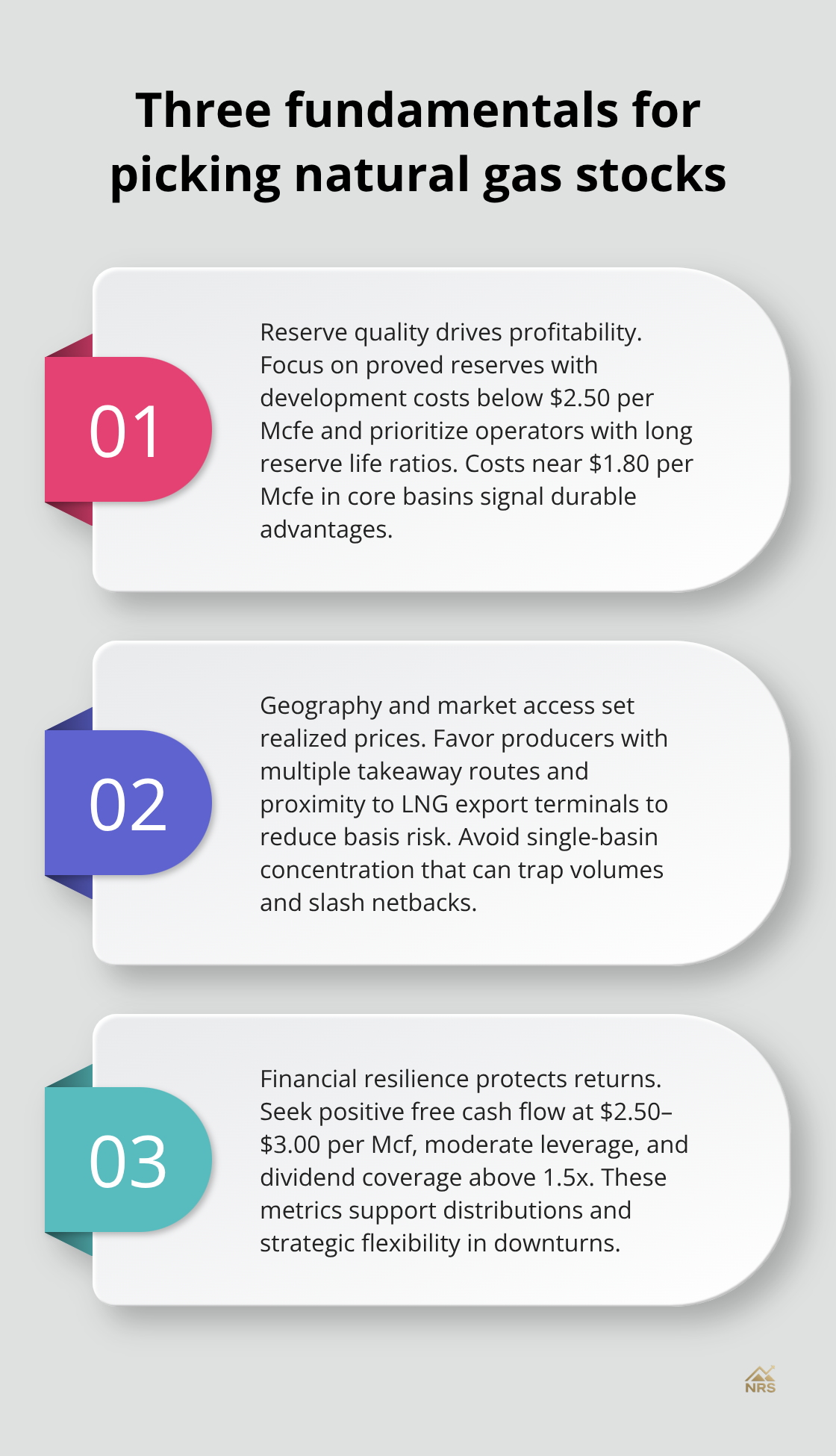 Three fundamentals for picking natural gas stocks

01

Reserve quality drives profitability. Focus on proved reserves with development costs below \$2.50 per Mcfe and prioritize operators with long reserve life ratios. Costs near \$1.80 per Mcfe in core basins signal durable advantages.

02

Geography and market access set realized prices. Favor producers with multiple takeaway routes and proximity to LNG export terminals to reduce basis risk. Avoid single-basin concentration that can trap volumes and slash netbacks.

03

Financial resilience protects returns. Seek positive free cash flow at \$2.50–\$3.00 per Mcf, moderate leverage, and dividend coverage above 1.5x. These metrics support distributions and strategic flexibility in downturns.

NRS