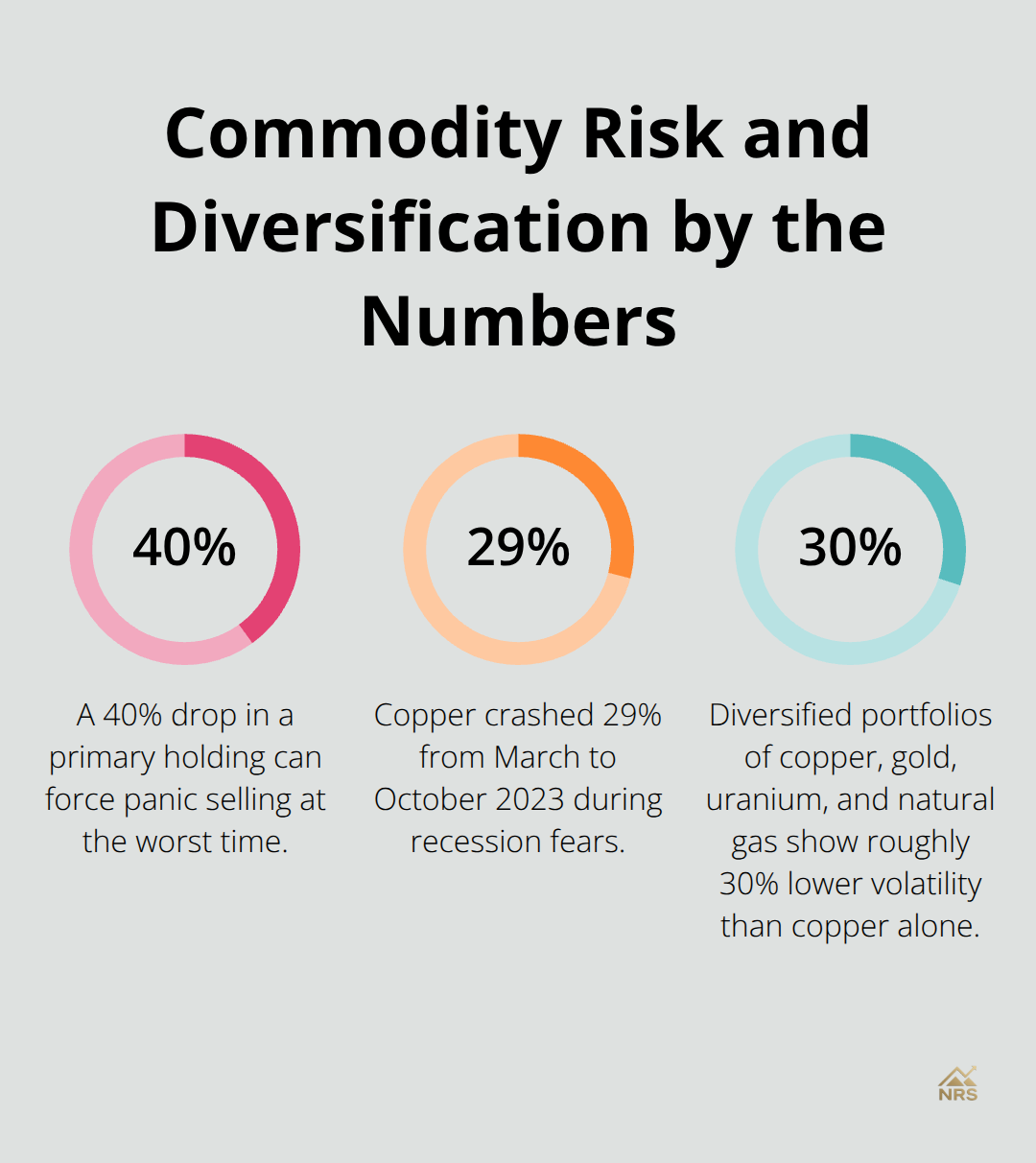 Commodity Risk and Diversification by the Numbers

40%

A 40% drop in a primary holding can force panic selling at the worst time.

29%

Copper crashed 29% from March to October 2023 during recession fears.

30%

Diversified portfolios of copper, gold, uranium, and natural gas show roughly 30% lower volatility than copper alone.

NRS