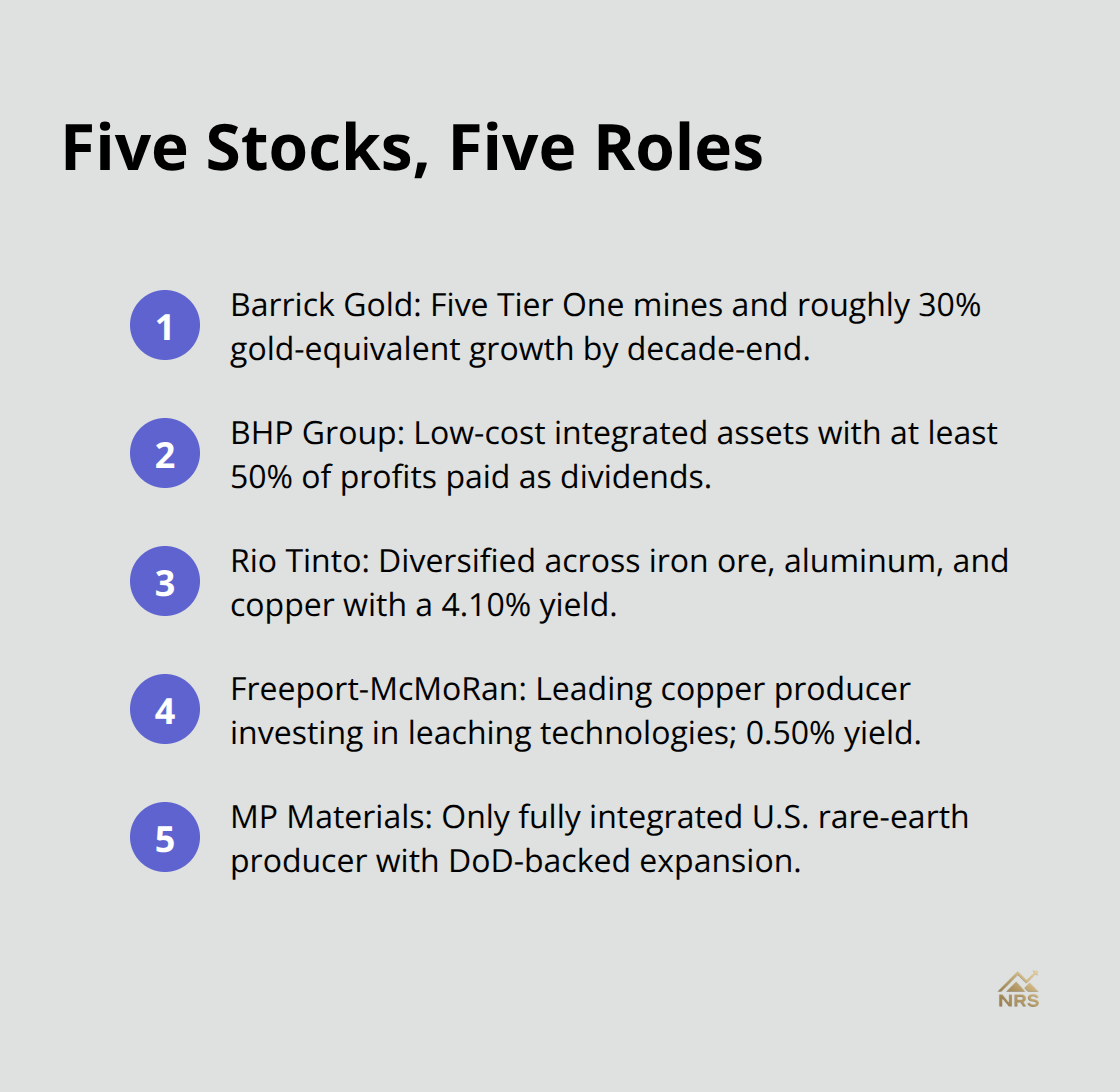 Five Stocks, Five Roles

1 Barrick Gold: Five Tier One mines and roughly 30% gold-equivalent growth by decade-end.

2 BHP Group: Low-cost integrated assets with at least 50% of profits paid as dividends.

3 Rio Tinto: Diversified across iron ore, aluminum, and copper with a 4.10% yield.

4 Freeport-McMoRan: Leading copper producer investing in leaching technologies; 0.50% yield.

5 MP Materials: Only fully integrated U.S. rare-earth producer with DoD-backed expansion.

NRS