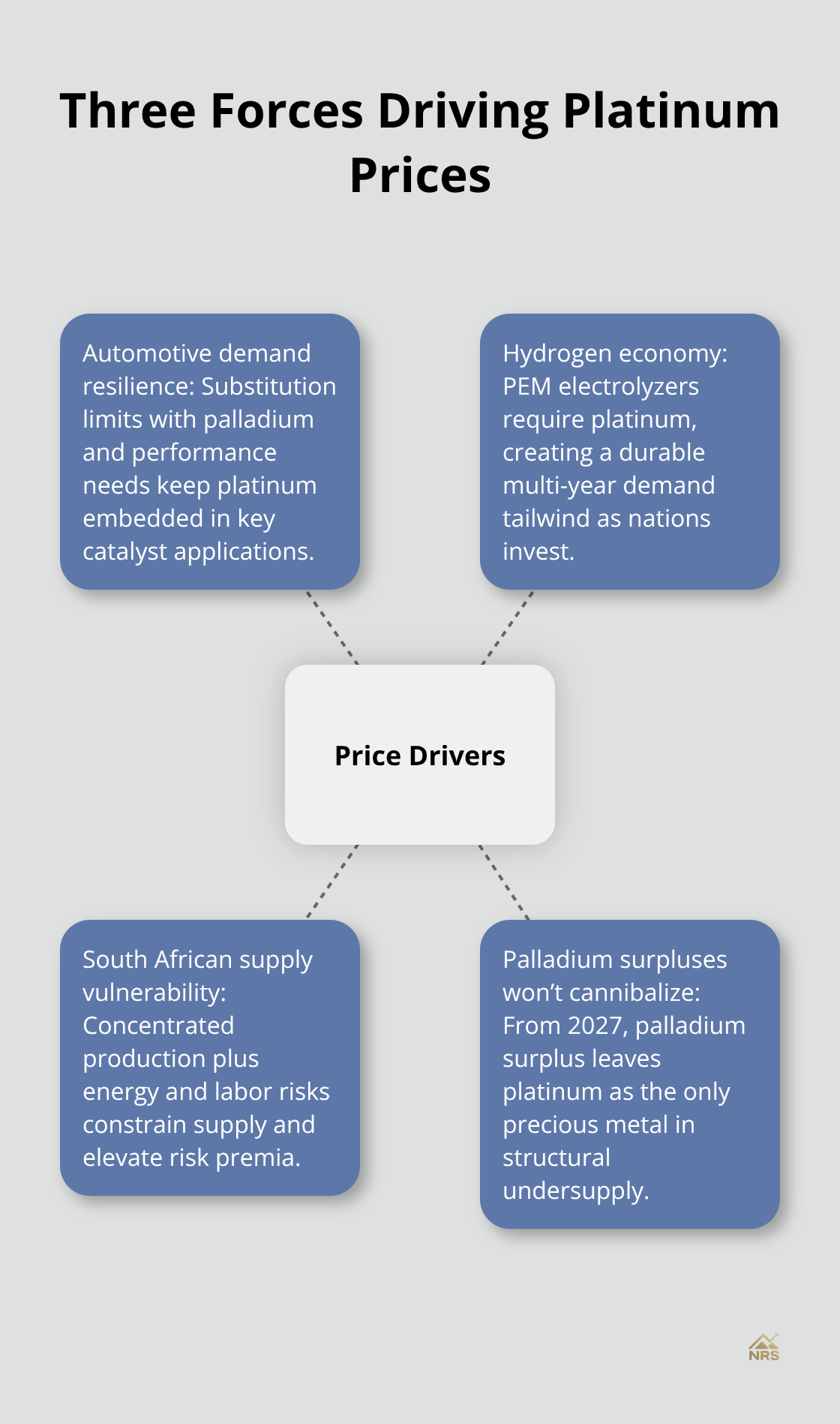 Three Forces Driving Platinum Prices

Automotive demand resilience: Substitution limits with palladium and performance needs keep platinum embedded in key catalyst applications.

Hydrogen economy: PEM electrolyzers require platinum, creating a durable multi-year demand tailwind as nations invest.

Price Drivers

South African supply vulnerability: Concentrated production plus energy and labor risks constrain supply and elevate risk premia.

Palladium surpluses won't cannibalize: From 2027, palladium surplus leaves platinum as the only precious metal in structural undersupply.

NRS