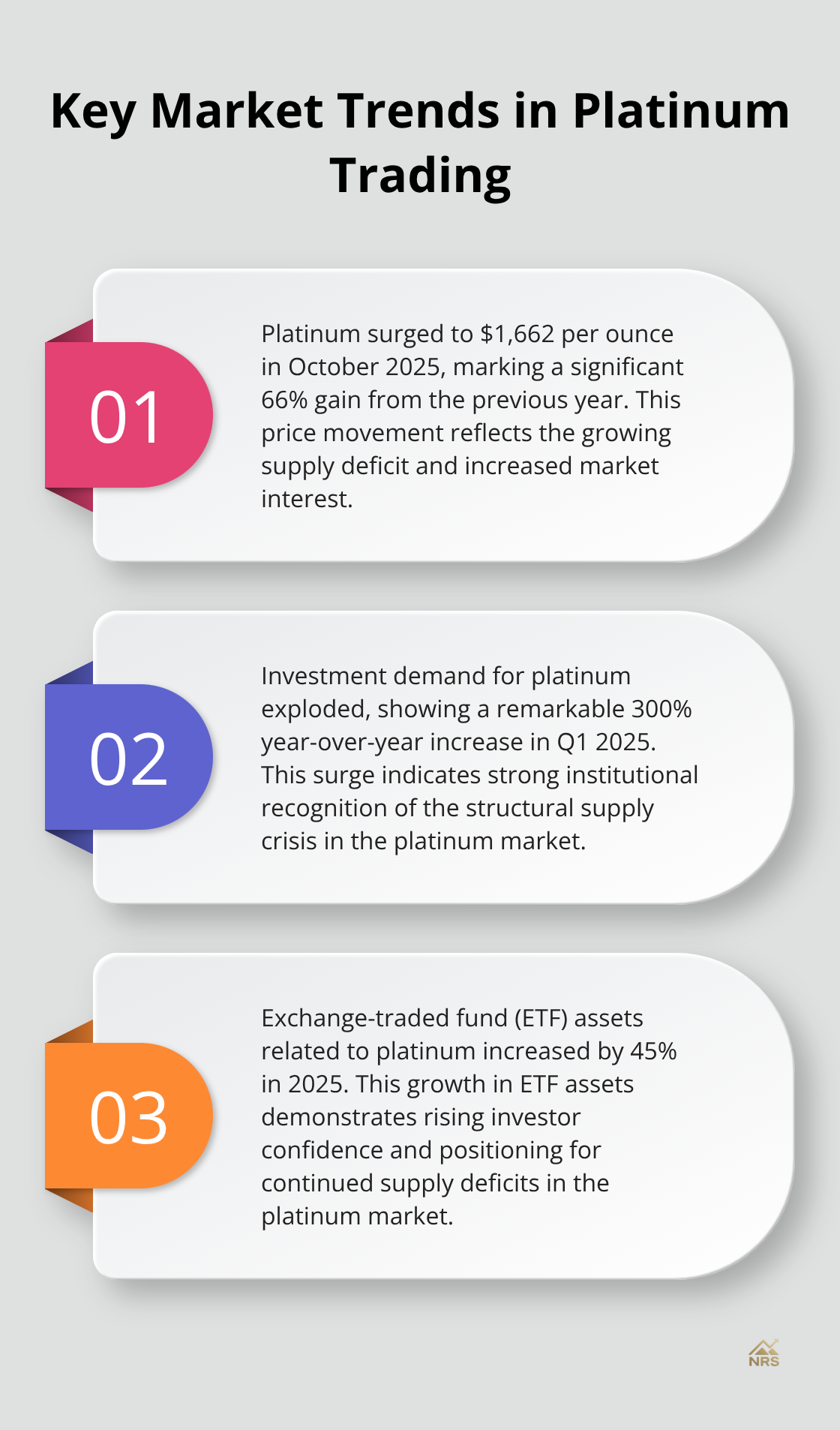 Key Market Trends in Platinum Trading

01

Platinum surged to \$1,662 per ounce in October 2025, marking a significant 66% gain from the previous year. This price movement reflects the growing supply deficit and increased market interest.

02

Investment demand for platinum exploded, showing a remarkable 300% year-over-year increase in Q1 2025. This surge indicates strong institutional recognition of the structural supply crisis in the platinum market.

03

Exchange-traded fund (ETF) assets related to platinum increased by 45% in 2025. This growth in ETF assets demonstrates rising investor confidence and positioning for continued supply deficits in the platinum market.

NRS