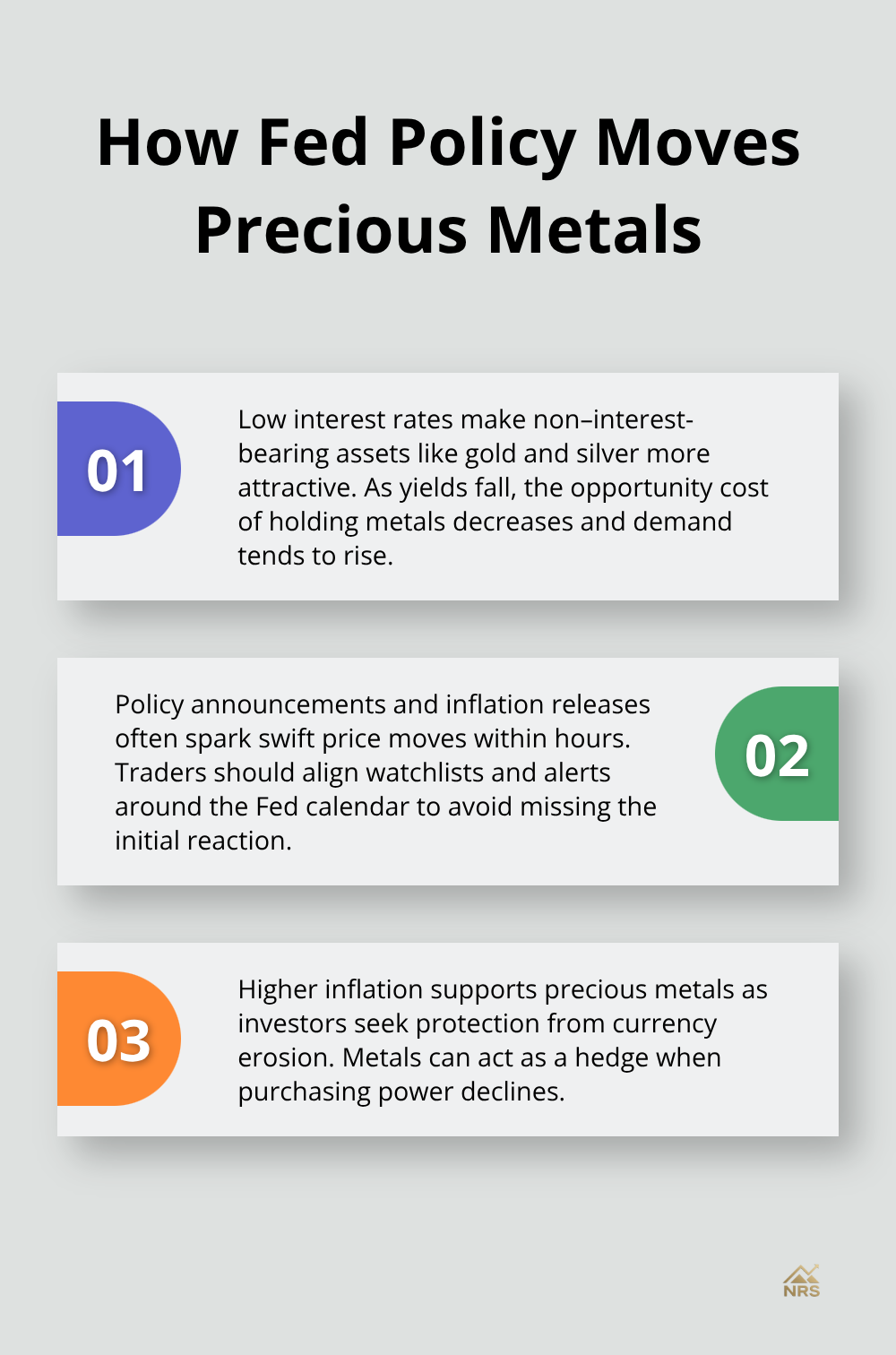 How Fed Policy Moves Precious Metals

01

Low interest rates make non–interest-bearing assets like gold and silver more attractive. As yields fall, the opportunity cost of holding metals decreases and demand tends to rise.

Policy announcements and inflation releases often spark swift price moves within hours. Traders should align watchlists and alerts around the Fed calendar to avoid missing the initial reaction.

02

03

Higher inflation supports precious metals as investors seek protection from currency erosion. Metals can act as a hedge when purchasing power declines.

NRS