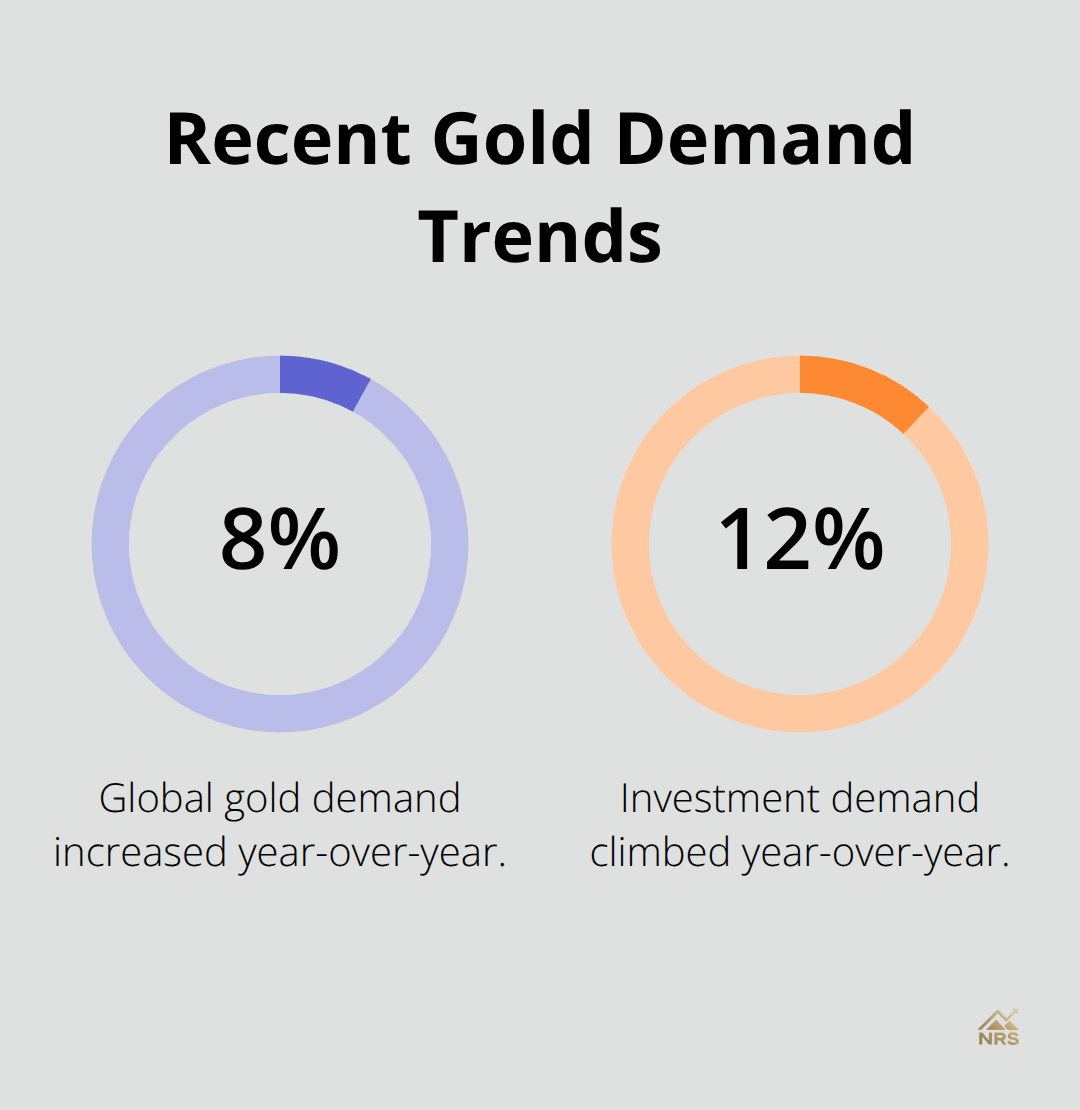 Recent Gold Demand Trends

8%

Global gold demand increased year-over-year.

12%

Investment demand climbed year-over-year.

NRS