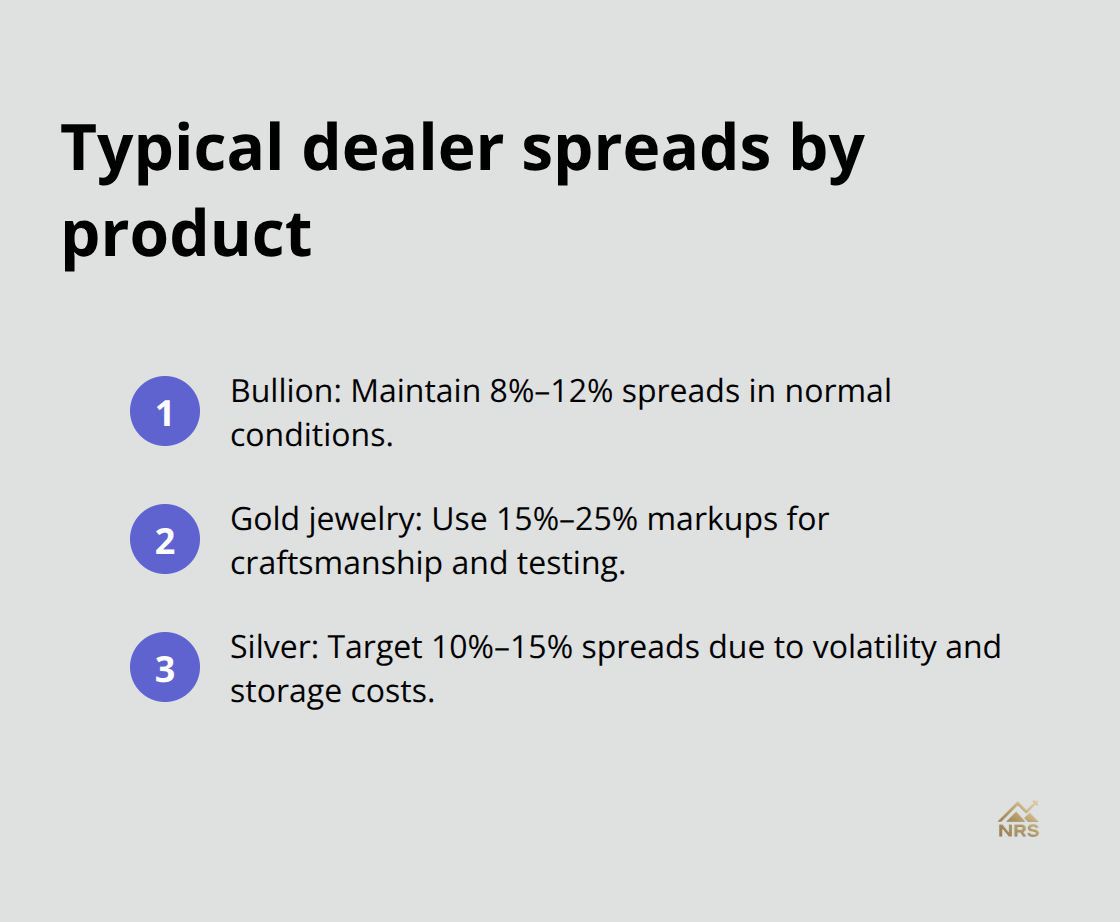 Typical dealer spreads by product

1 Bullion: Maintain 8%–12% spreads in normal conditions.

2 Gold jewelry: Use 15%–25% markups for craftsmanship and testing.

3 Silver: Target 10%–15% spreads due to volatility and storage costs.

NRS