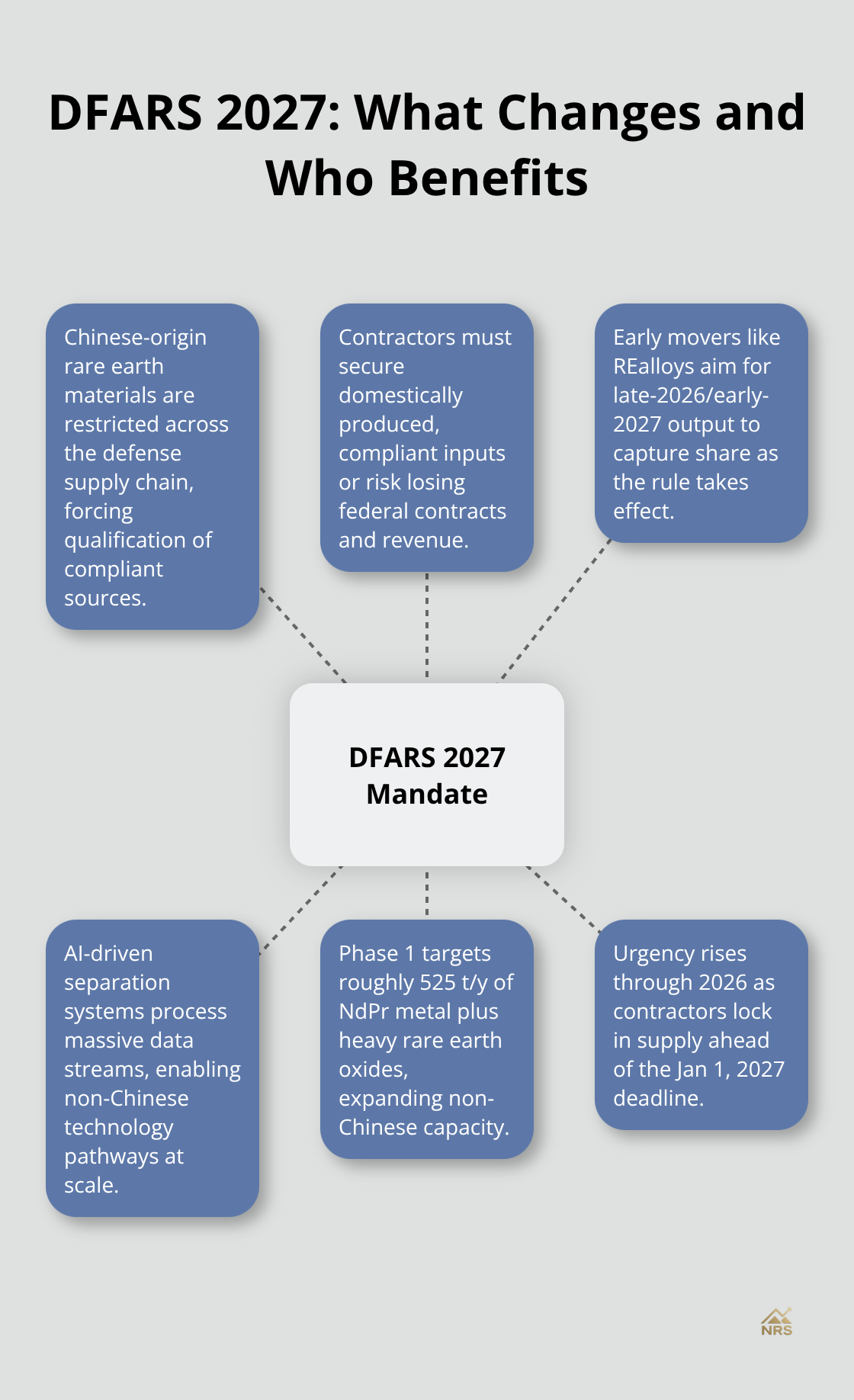 DFARS 2027: What Changes and Who Benefits

Chinese-origin rare earth materials are restricted across the defense supply chain, forcing qualification of compliant sources.

Contractors must secure domestically produced, compliant inputs or risk losing federal contracts and revenue.

Early movers like REalloys aim for late-2026/early-2027 output to capture share as the rule takes effect.

DFARS 2027 Mandate

AI-driven separation systems process massive data streams, enabling non-Chinese technology pathways at scale.

Phase 1 targets roughly 525 t/y of NdPr metal plus heavy rare earth oxides, expanding non-Chinese capacity.

Urgency rises through 2026 as contractors lock in supply ahead of the Jan 1, 2027 deadline.

NRS