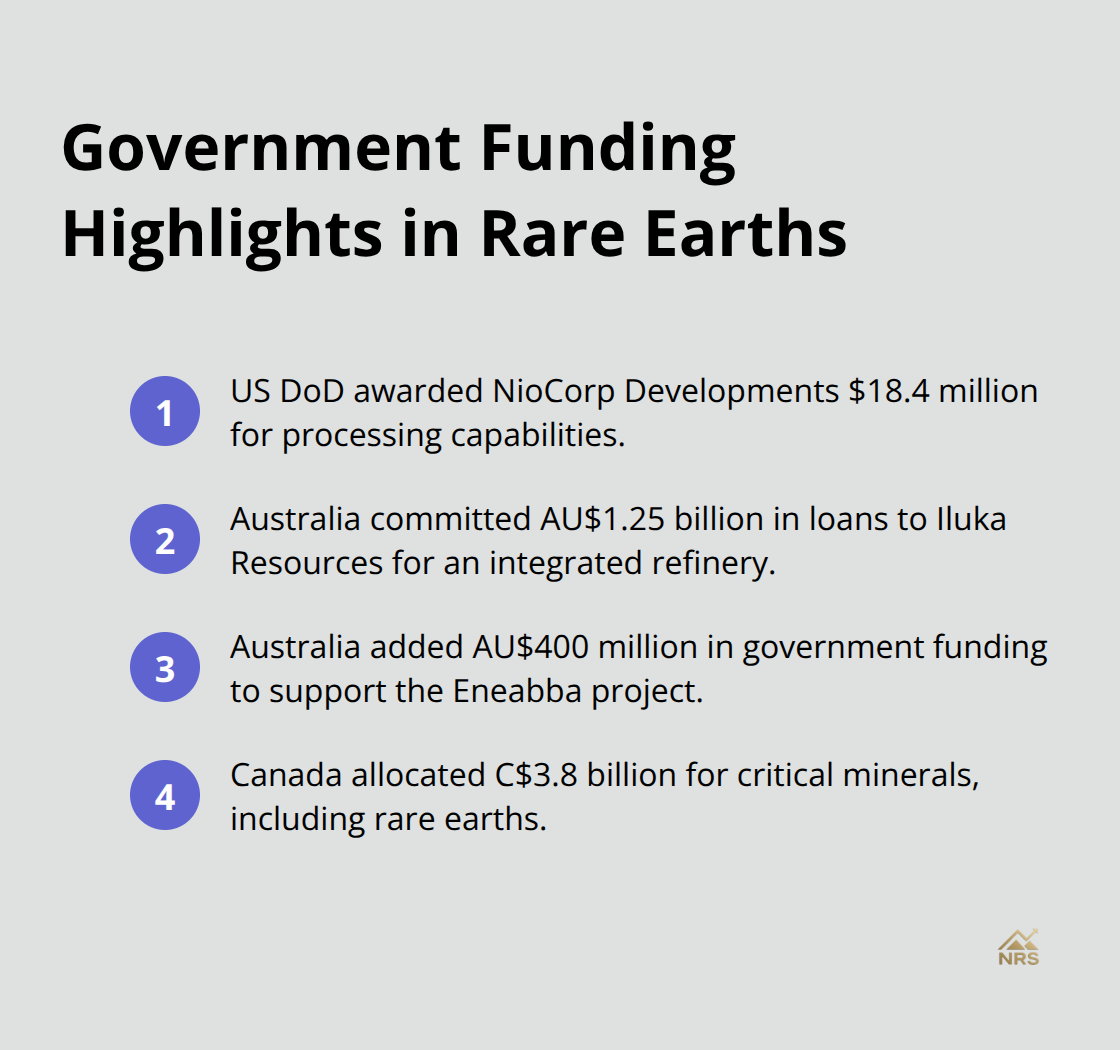 Government Funding Highlights in Rare Earths

1 US DoD awarded NioCorp Developments \$18.4 million for processing capabilities.

2 Australia committed AU\$1.25 billion in loans to Iluka Resources for an integrated refinery.

3 Australia added AU\$400 million in government funding to support the Eneabba project.

4 Canada allocated C\$3.8 billion for critical minerals, including rare earths.

NRS