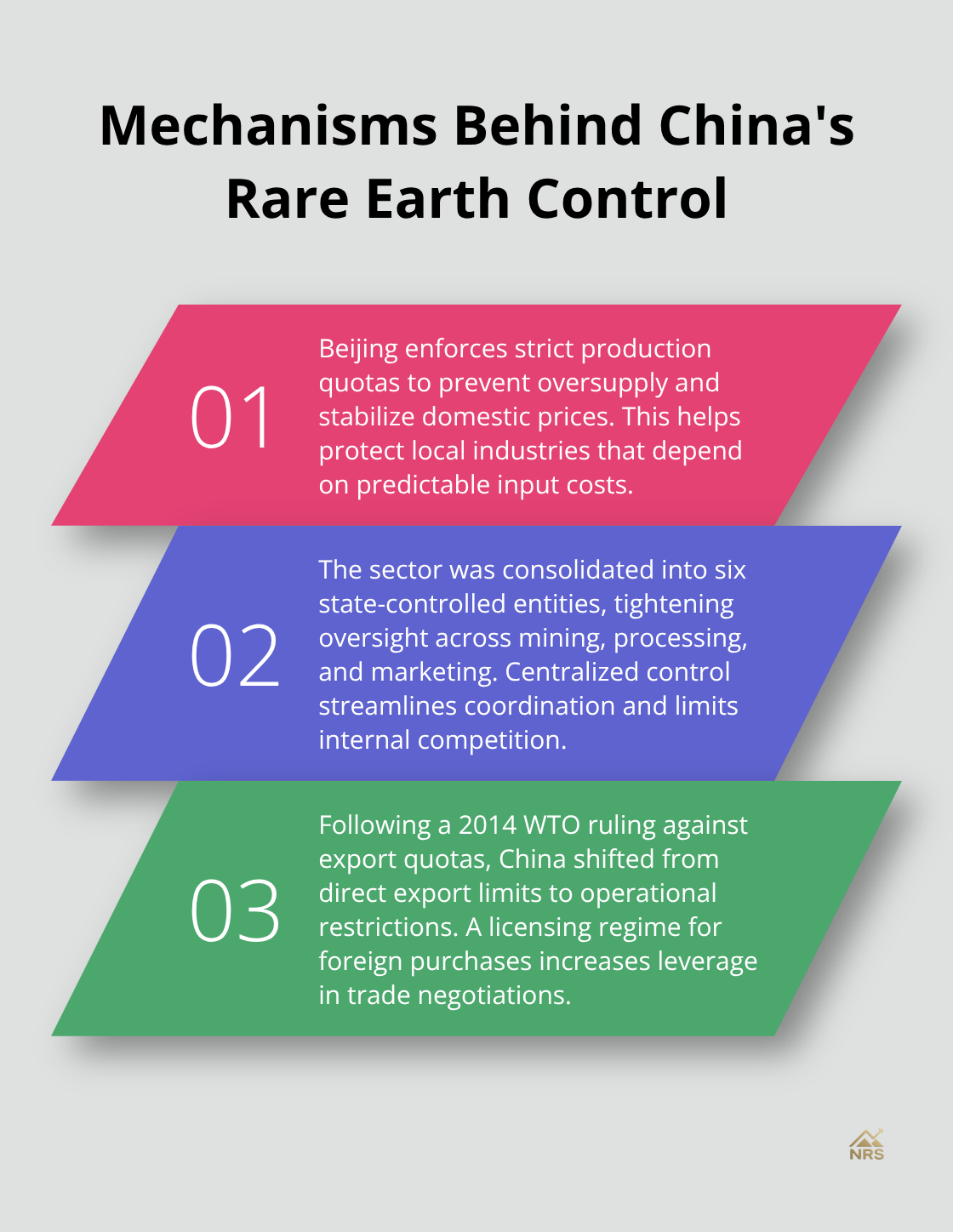 Mechanisms Behind China's Rare Earth Control

01

Beijing enforces strict production quotas to prevent oversupply and stabilize domestic prices. This helps protect local industries that depend on predictable input costs.

02

The sector was consolidated into six state-controlled entities, tightening oversight across mining, processing, and marketing. Centralized control streamlines coordination and limits internal competition.

03

Following a 2014 WTO ruling against export quotas, China shifted from direct export limits to operational restrictions. A licensing regime for foreign purchases increases leverage in trade negotiations.

NRS