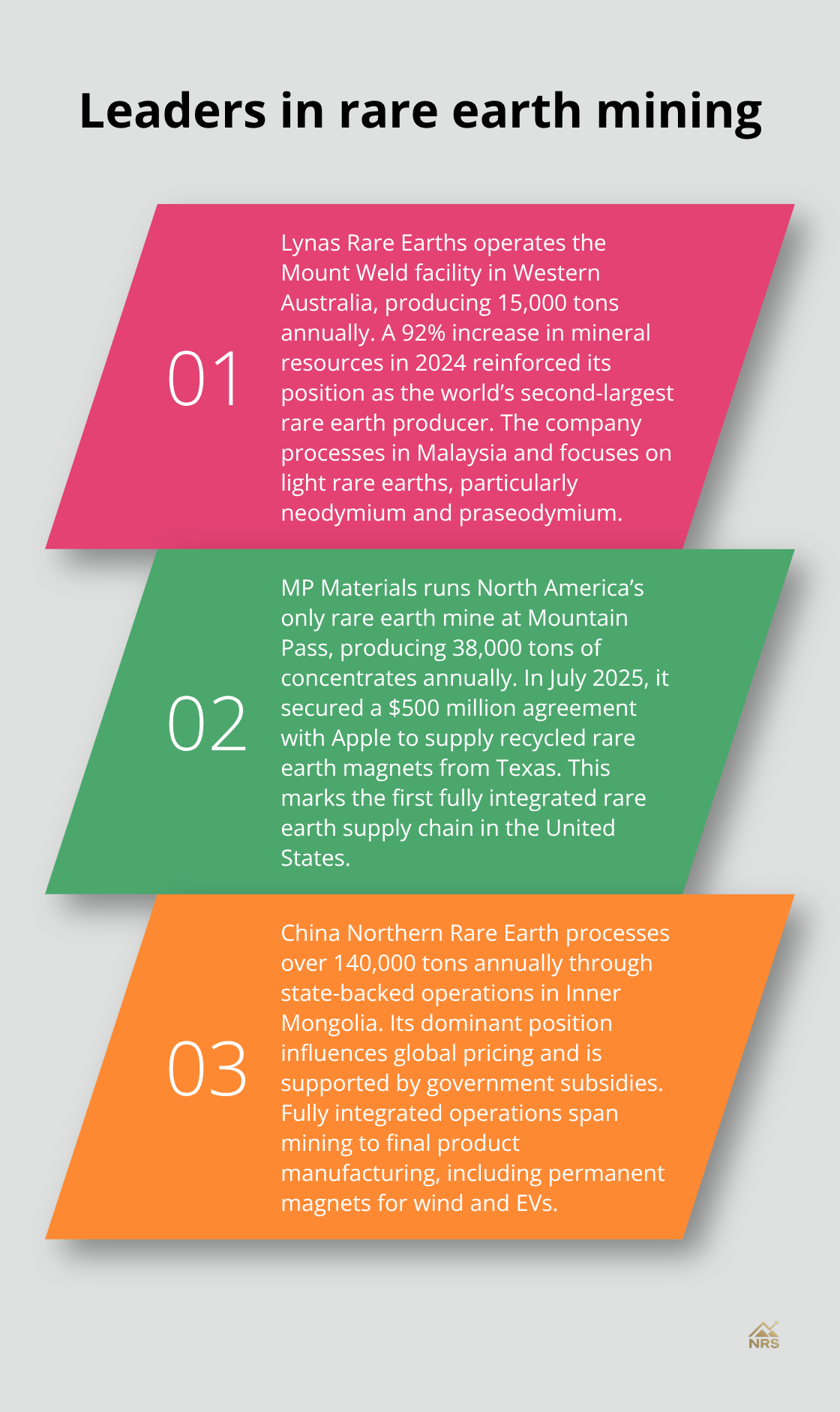 Leaders in rare earth mining

01

Lynas Rare Earths operates the Mount Weld facility in Western Australia, producing 15,000 tons annually. A 92% increase in mineral resources in 2024 reinforced its position as the world's second-largest rare earth producer. The company processes in Malaysia and focuses on light rare earths, particularly neodymium and praseodymium.

02

MP Materials runs North America's only rare earth mine at Mountain Pass, producing 38,000 tons of concentrates annually. In July 2025, it secured a $500 million agreement with Apple to supply recycled rare earth magnets from Texas. This marks the first fully integrated rare earth supply chain in the United States.

03

China Northern Rare Earth processes over 140,000 tons annually through state-backed operations in Inner Mongolia. Its dominant position influences global pricing and is supported by government subsidies. Fully integrated operations span mining to final product manufacturing, including permanent magnets for wind and EVs.

NRS