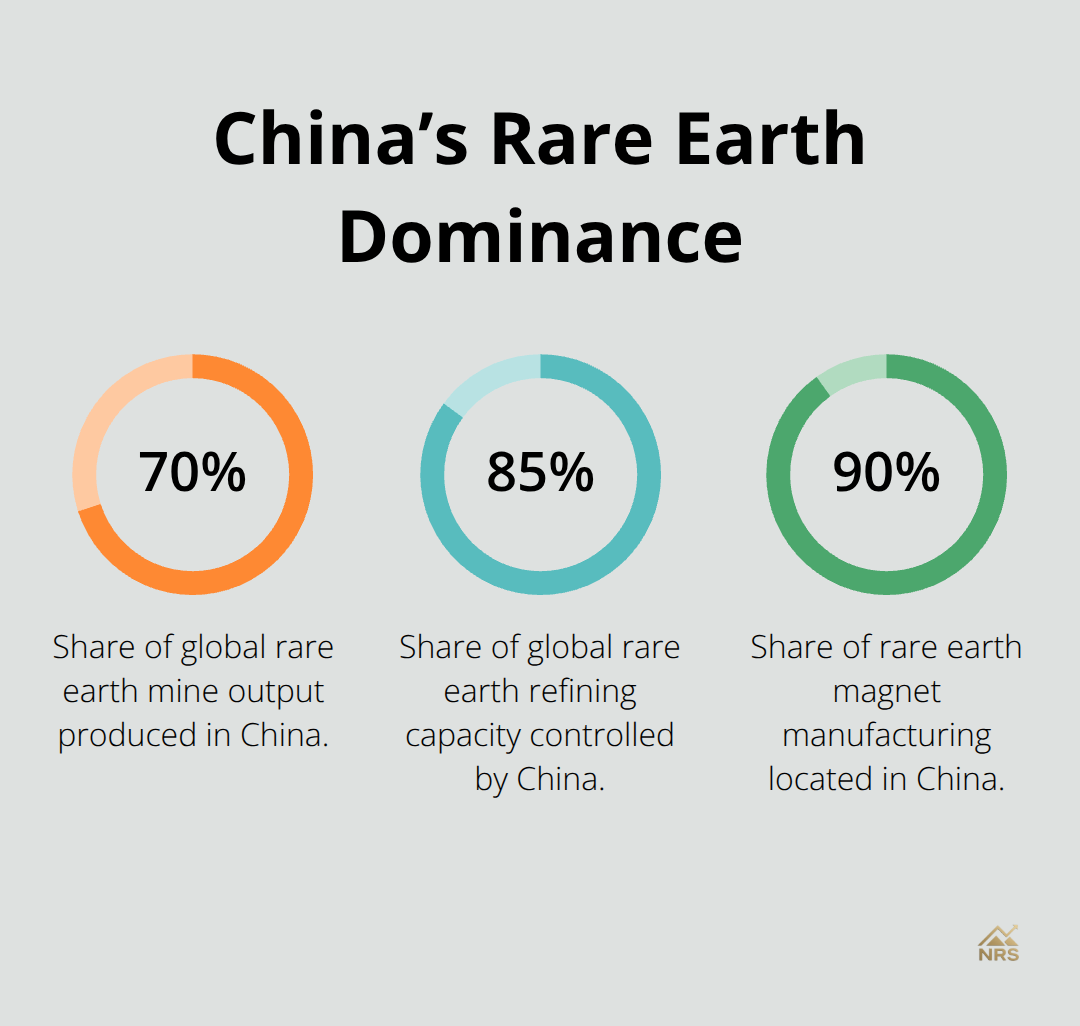 China’s Rare Earth Dominance

70%

Share of global rare earth mine output produced in China.

85%

Share of global rare earth refining capacity controlled by China.

90%

Share of rare earth magnet manufacturing located in China.

NRS