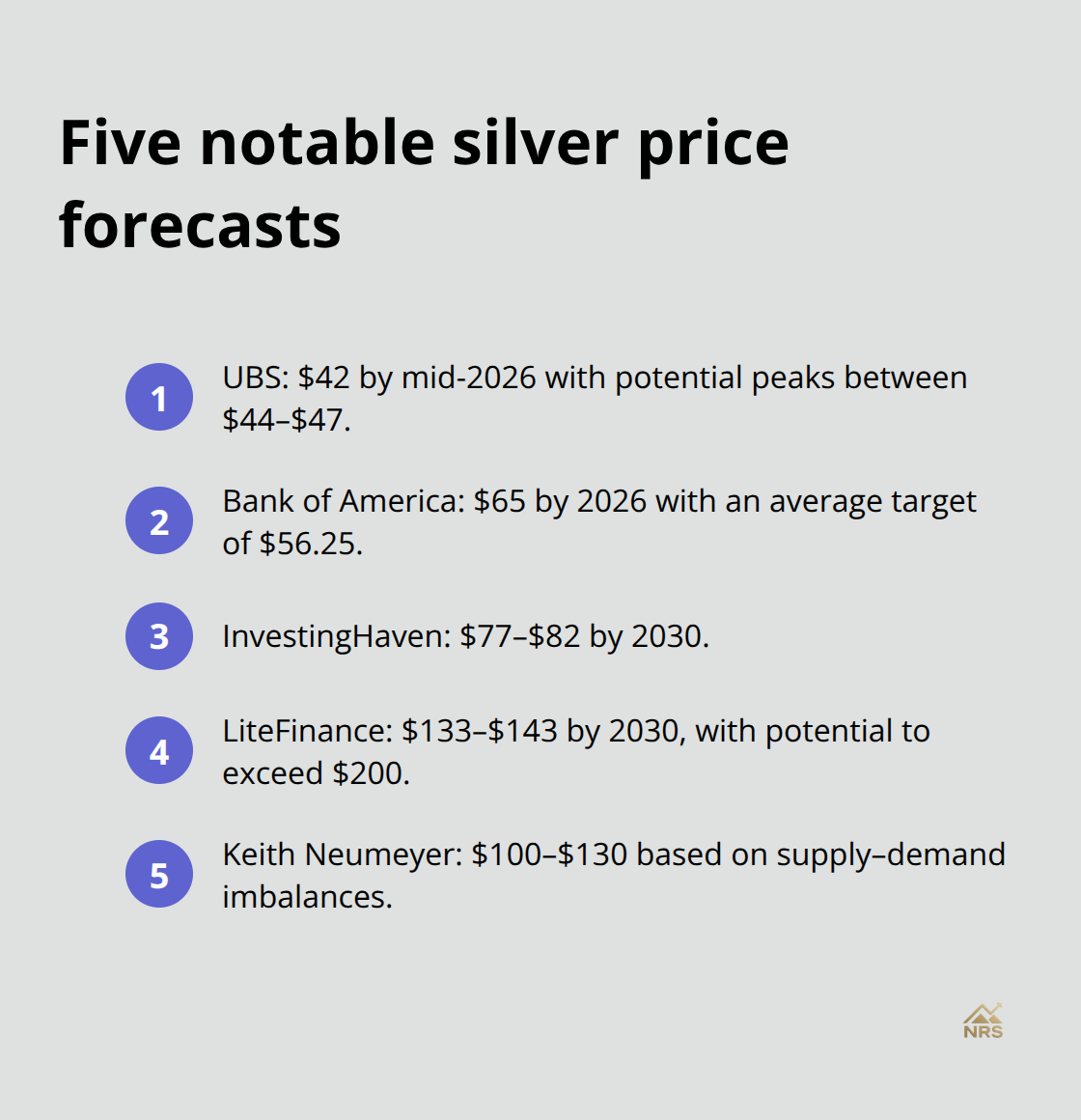 Five notable silver price forecasts

1 UBS: \$42 by mid-2026 with potential peaks between \$44–\$47.

2 Bank of America: \$65 by 2026 with an average target of \$56.25.

3 InvestingHaven: \$77–\$82 by 2030.

4 LiteFinance: \$133–\$143 by 2030, with potential to exceed \$200.

5 Keith Neumeyer: \$100–\$130 based on supply–demand imbalances.

NRS