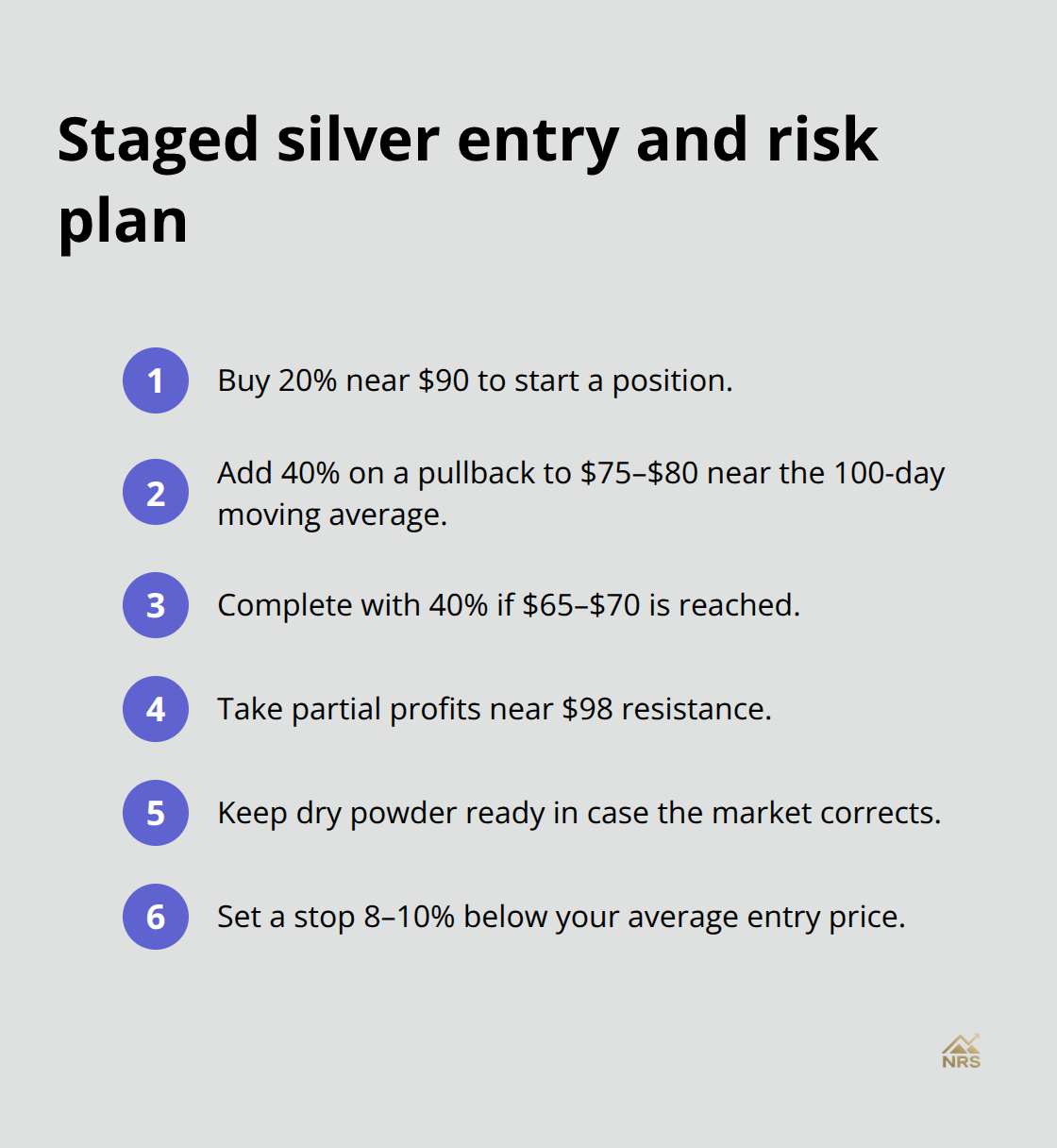 Staged silver entry and risk plan

1 Buy 20% near \$90 to start a position.

2 Add 40% on a pullback to \$75–\$80 near the 100-day moving average.

3 Complete with 40% if \$65–\$70 is reached.

4 Take partial profits near \$98 resistance.

5 Keep dry powder ready in case the market corrects.

6 Set a stop 8–10% below your average entry price.

NRS