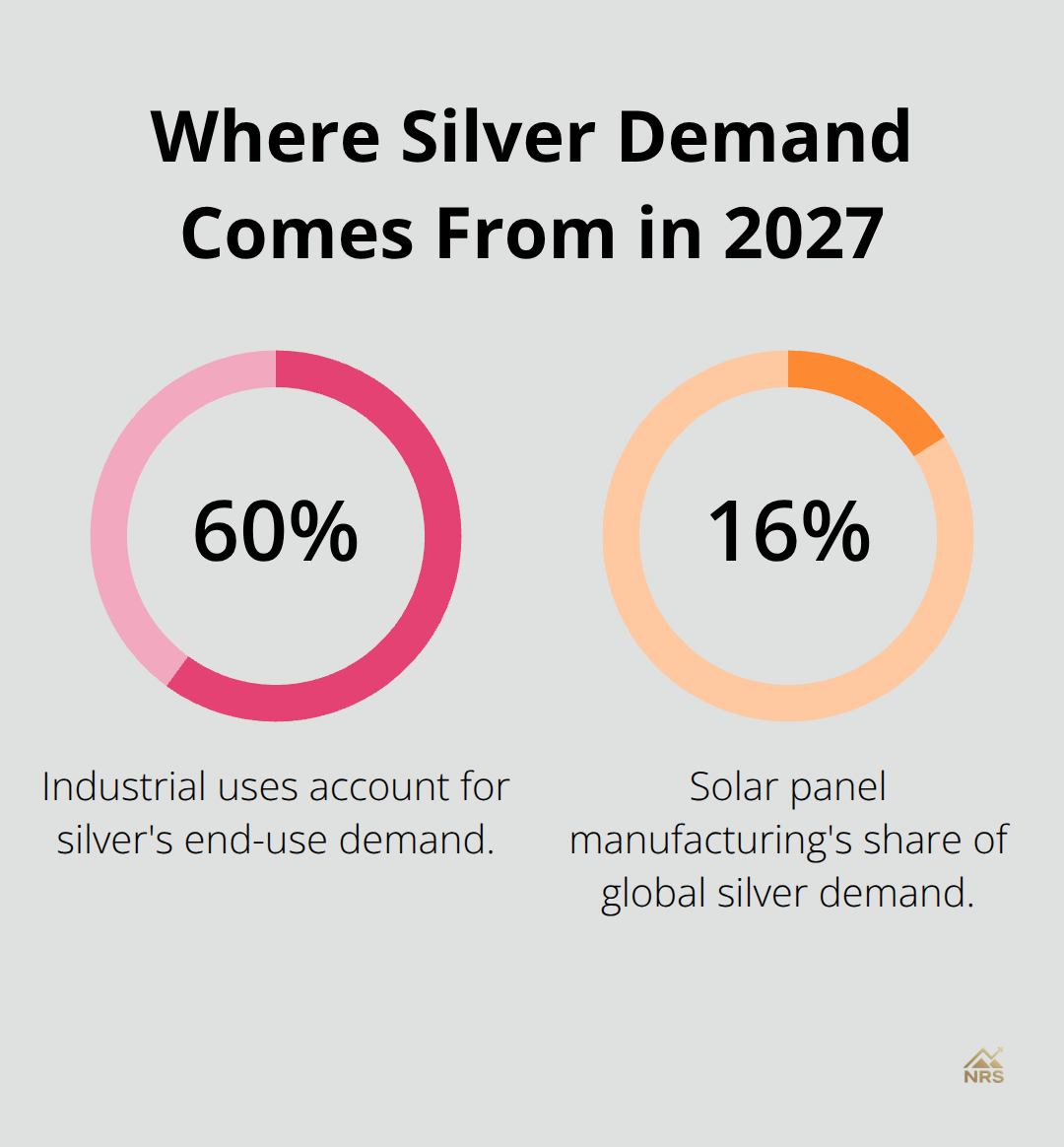 Where Silver Demand Comes From in 2027

60%

Industrial uses account for silver's end-use demand.

16%

Solar panel manufacturing's share of global silver demand.

NRS