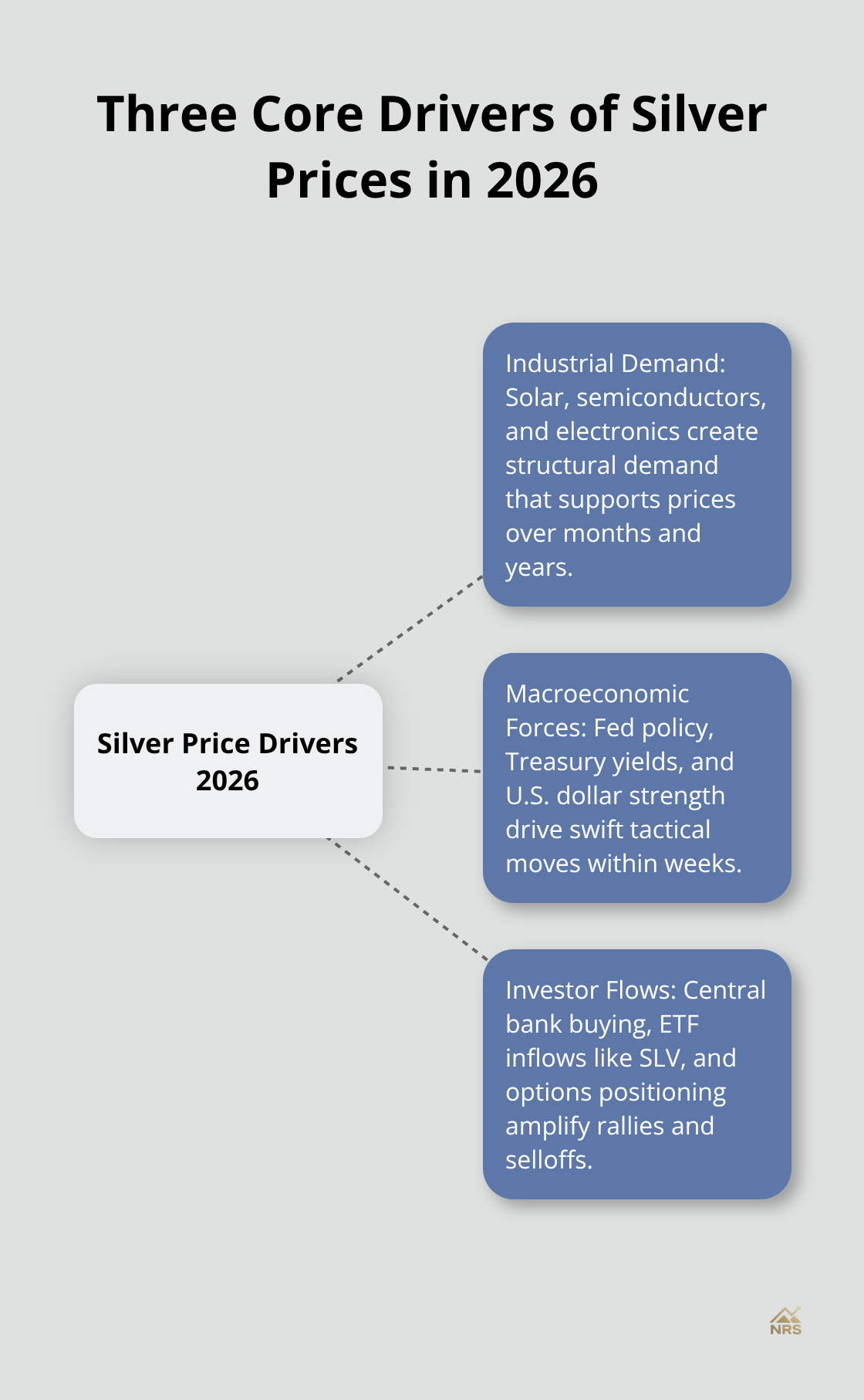 Three Core Drivers of Silver Prices in 2026

Silver Price Drivers 2026

Industrial Demand: Solar, semiconductors, and electronics create structural demand that supports prices over months and years.

Macroeconomic Forces: Fed policy, Treasury yields, and U.S. dollar strength drive swift tactical moves within weeks.

Investor Flows: Central bank buying, ETF inflows like SLV, and options positioning amplify rallies and selloffs.

NRS