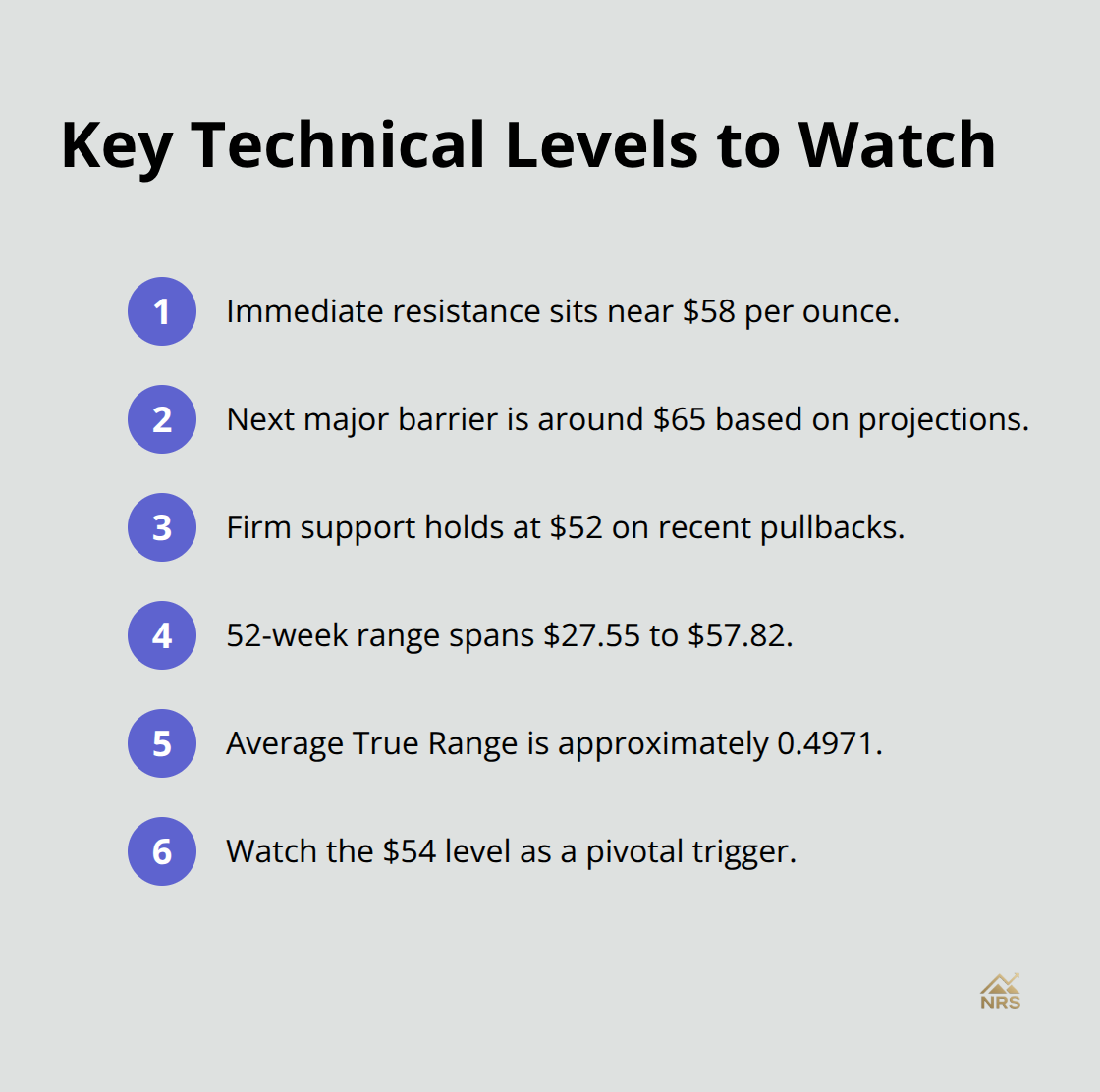 Key Technical Levels to Watch

1 Immediate resistance sits near \$58 per ounce.

2 Next major barrier is around \$65 based on projections.

3 Firm support holds at \$52 on recent pullbacks.

4 52-week range spans \$27.55 to \$57.82.

5 Average True Range is approximately 0.4971.

6 Watch the \$54 level as a pivotal trigger.

NRS