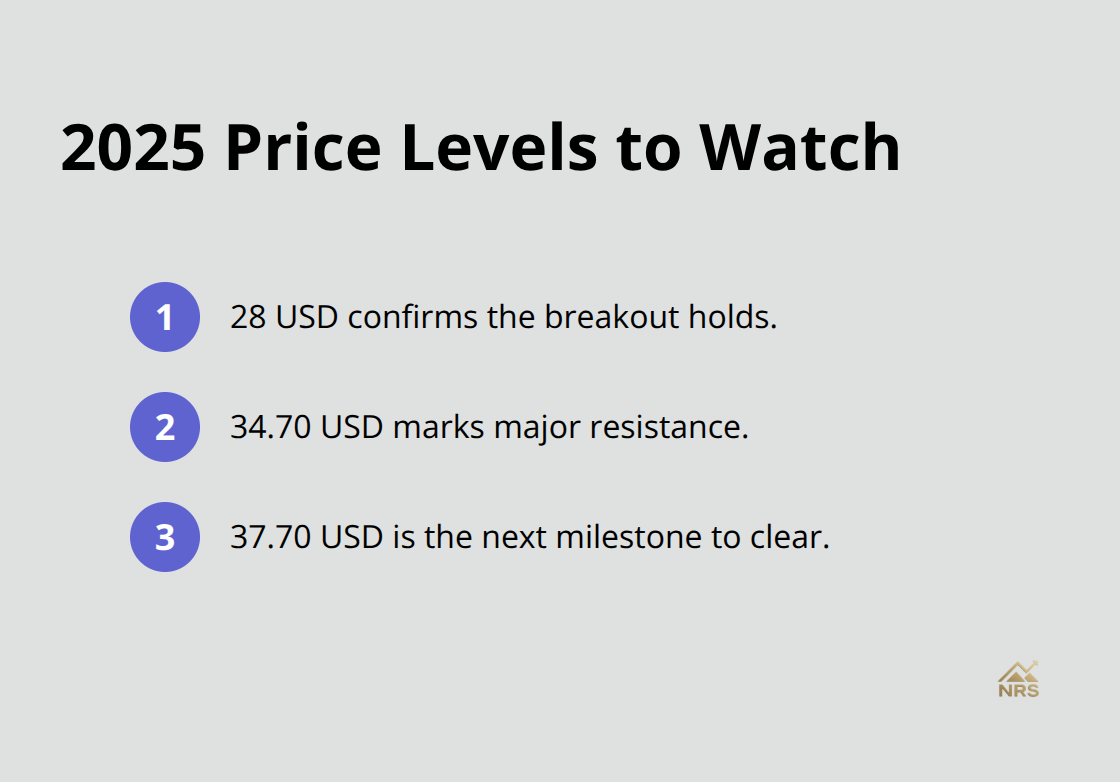 2025 Price Levels to Watch

1 28 USD confirms the breakout holds.

2 34.70 USD marks major resistance.

3 37.70 USD is the next milestone to clear.

NRS