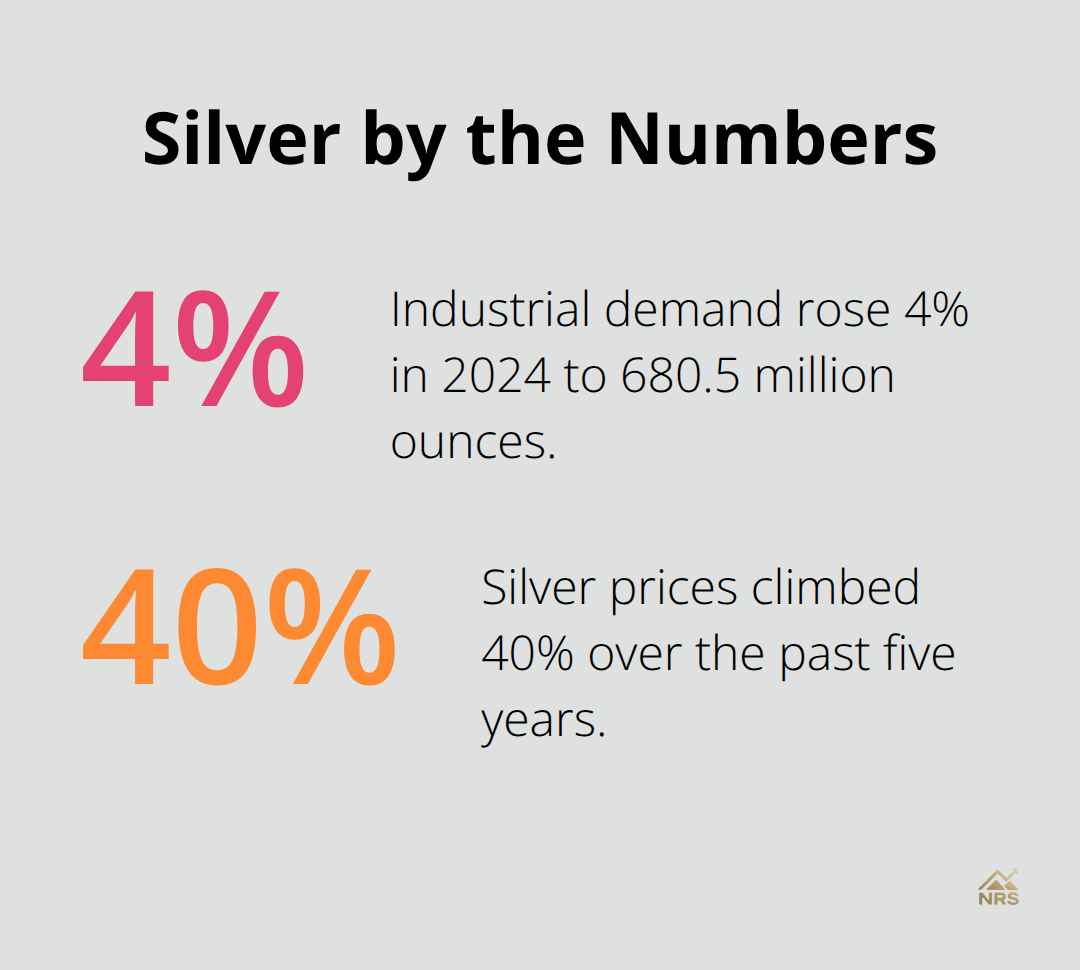 Silver by the Numbers

4%

Industrial demand rose 4% in 2024 to 680.5 million ounces.

40%

Silver prices climbed 40% over the past five years.

NRS