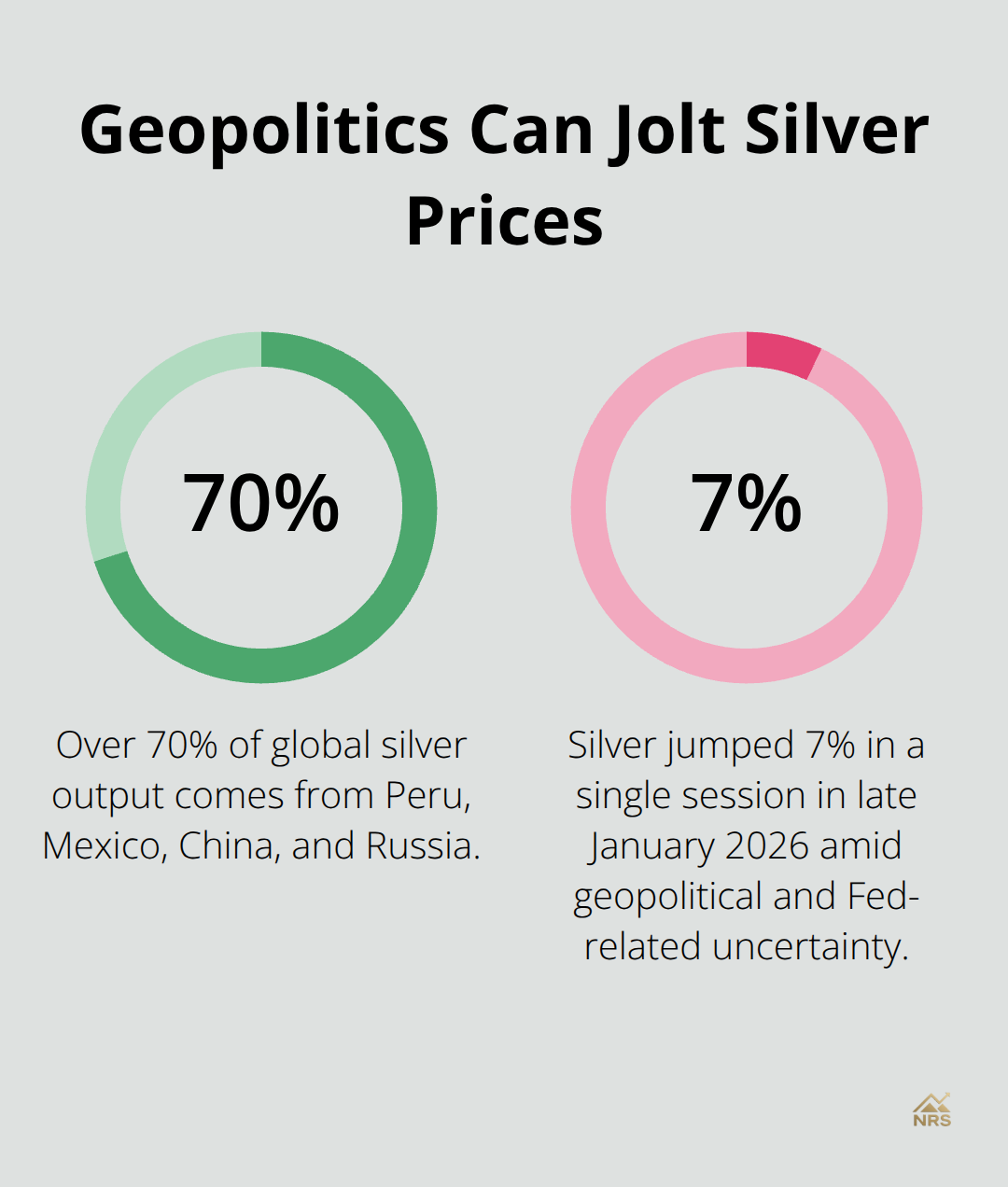 Geopolitics Can Jolt Silver Prices

70%

Over 70% of global silver output comes from Peru, Mexico, China, and Russia.

7%

Silver jumped 7% in a single session in late January 2026 amid geopolitical and Fed-related uncertainty.

NRS