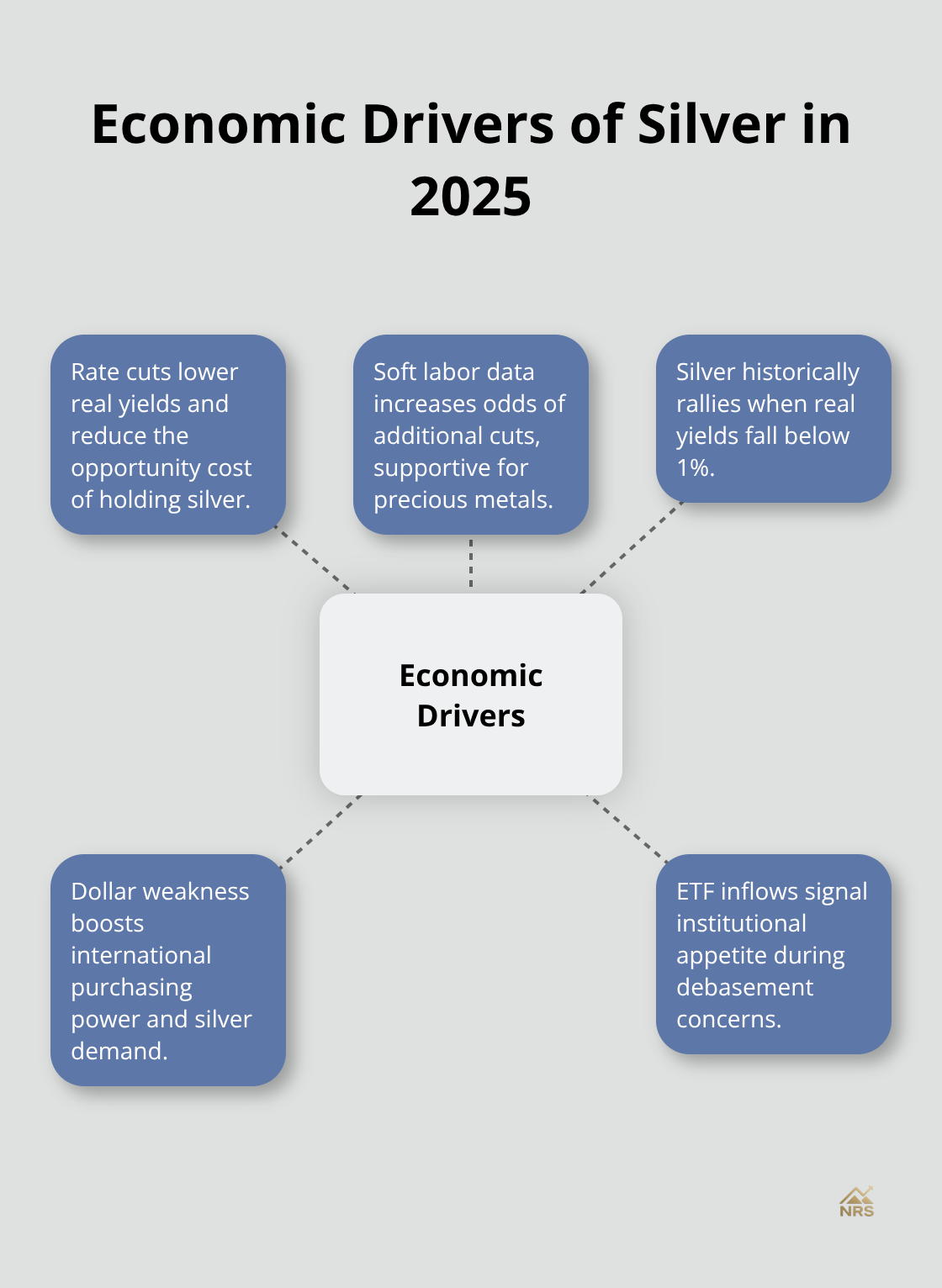 Economic Drivers of Silver in 2025

Rate cuts lower real yields and reduce the opportunity cost of holding silver.

Soft labor data increases odds of additional cuts, supportive for precious metals.

Silver historically rallies when real yields fall below 1%.

Economic Drivers

Dollar weakness boosts international purchasing power and silver demand.

ETF inflows signal institutional appetite during debasement concerns.

NRS